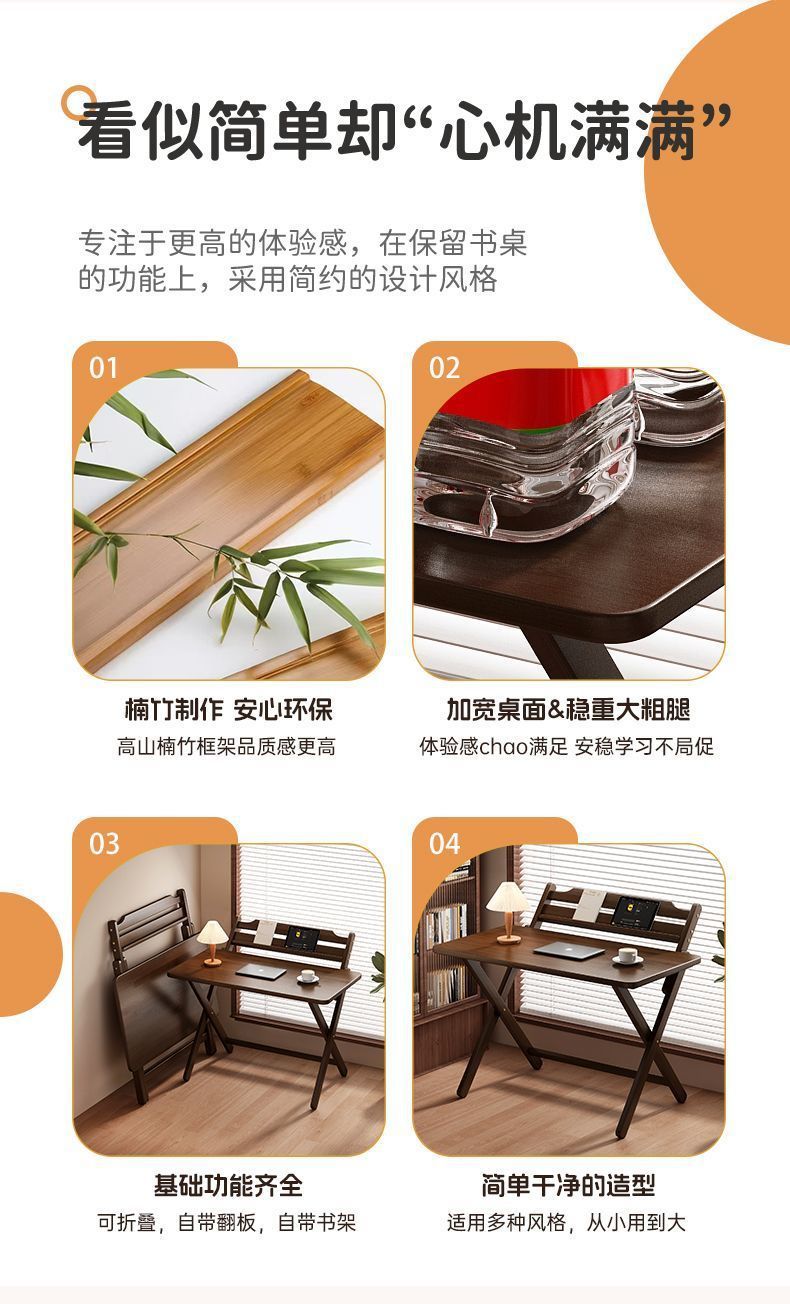 看似简单却“心机满满”

专注于更高的体验感，在保留书桌的功能上，采用简约的设计风格

01

楠竹制作 安心环保
高山楠竹框架品质感更高

02

加宽桌面&稳重大粗腿
体验感chao满足 安稳学习不局促

03

基础功能齐全
可折叠，自带翻板，自带书架

04

简单干净的造型
适用多种风格，从小用到大