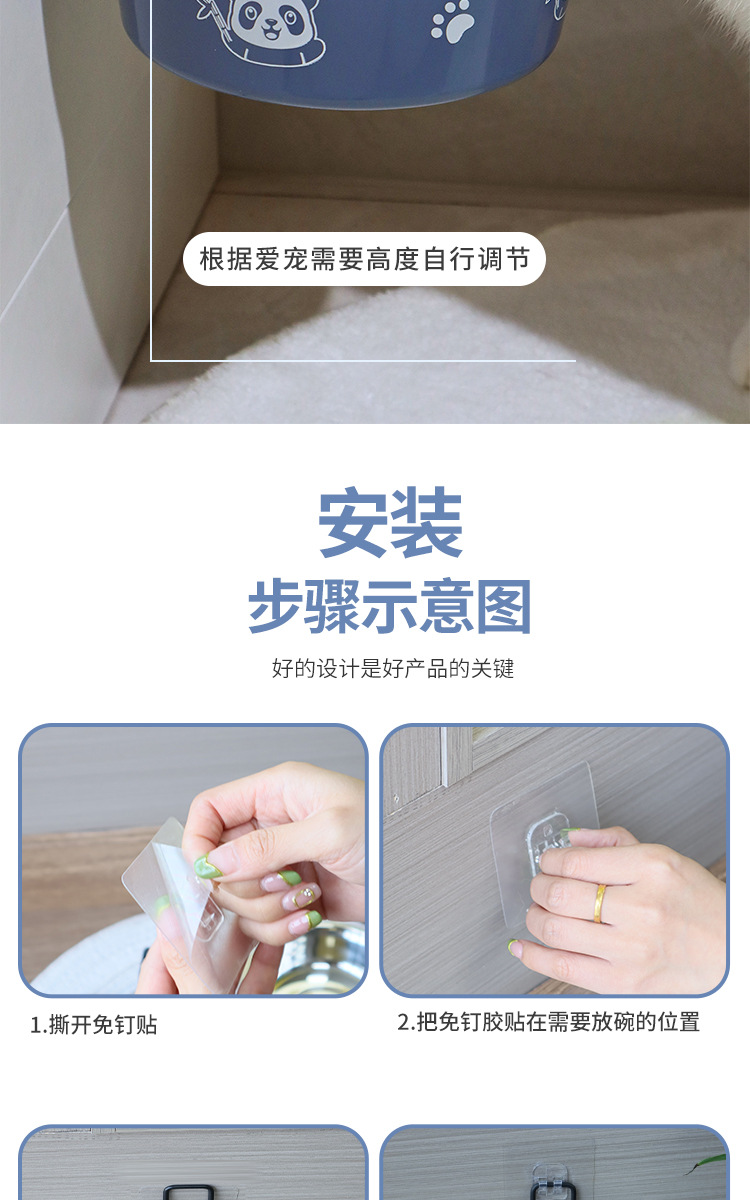 根据爱宠需要高度自行调节

安装
步骤示意图

好的设计是好产品的关键

1.撕开免钉贴

2.把免钉胶贴在需要放碗的位置