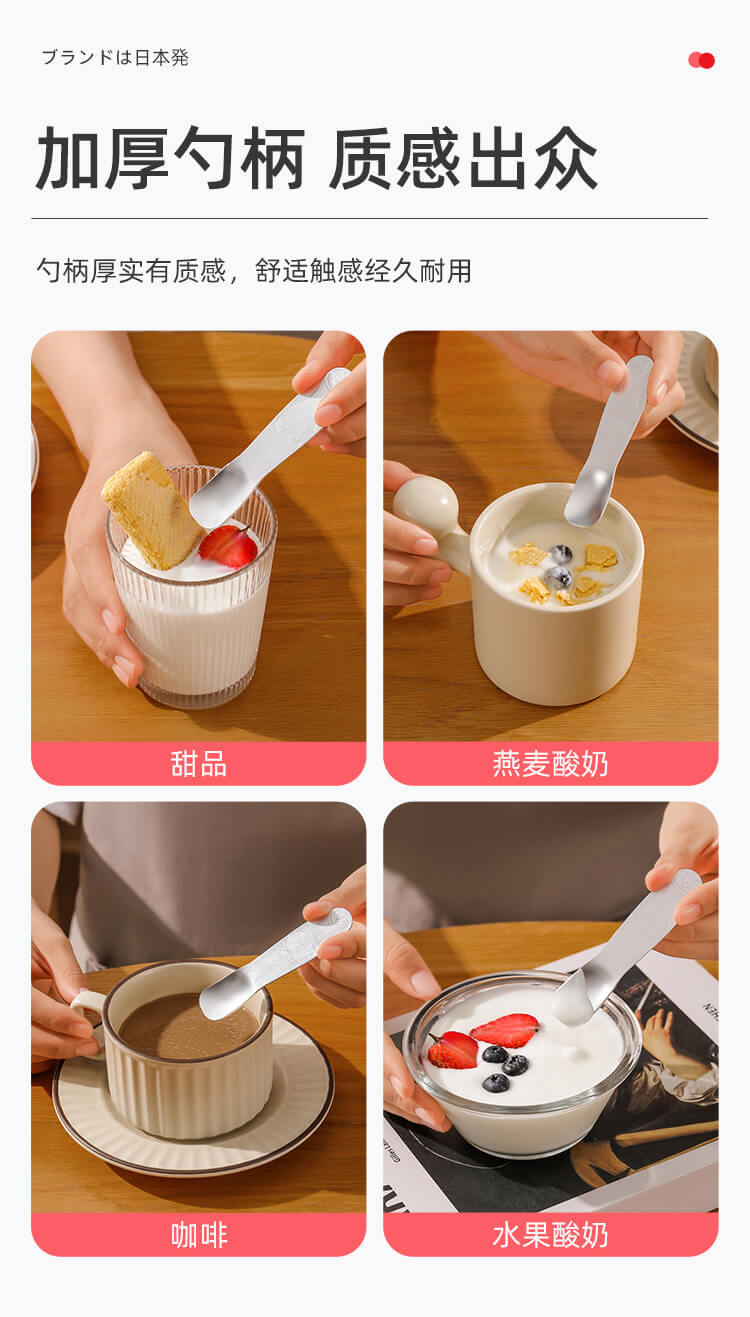 ブランドは日本発

加厚勺柄 质感出众

勺柄厚实有质感，舒适触感经久耐用

甜品

燕麦酸奶

咖啡

水果酸奶