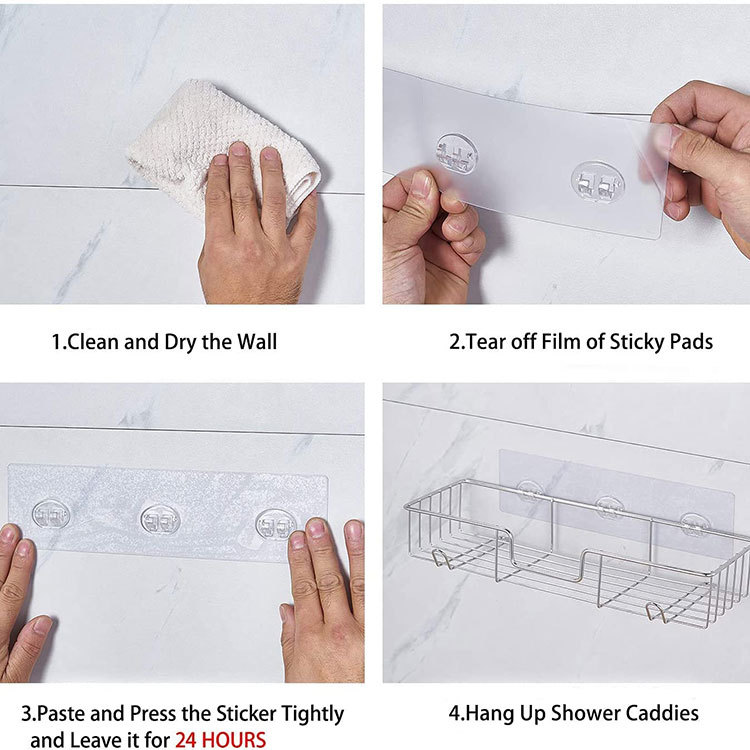 1.Clean and Dry the Wall

2.Tear off Film of Sticky Pads

3.Paste and Press the Sticker Tightly and Leave it for 24 HOURS

4.Hang Up Shower Caddies