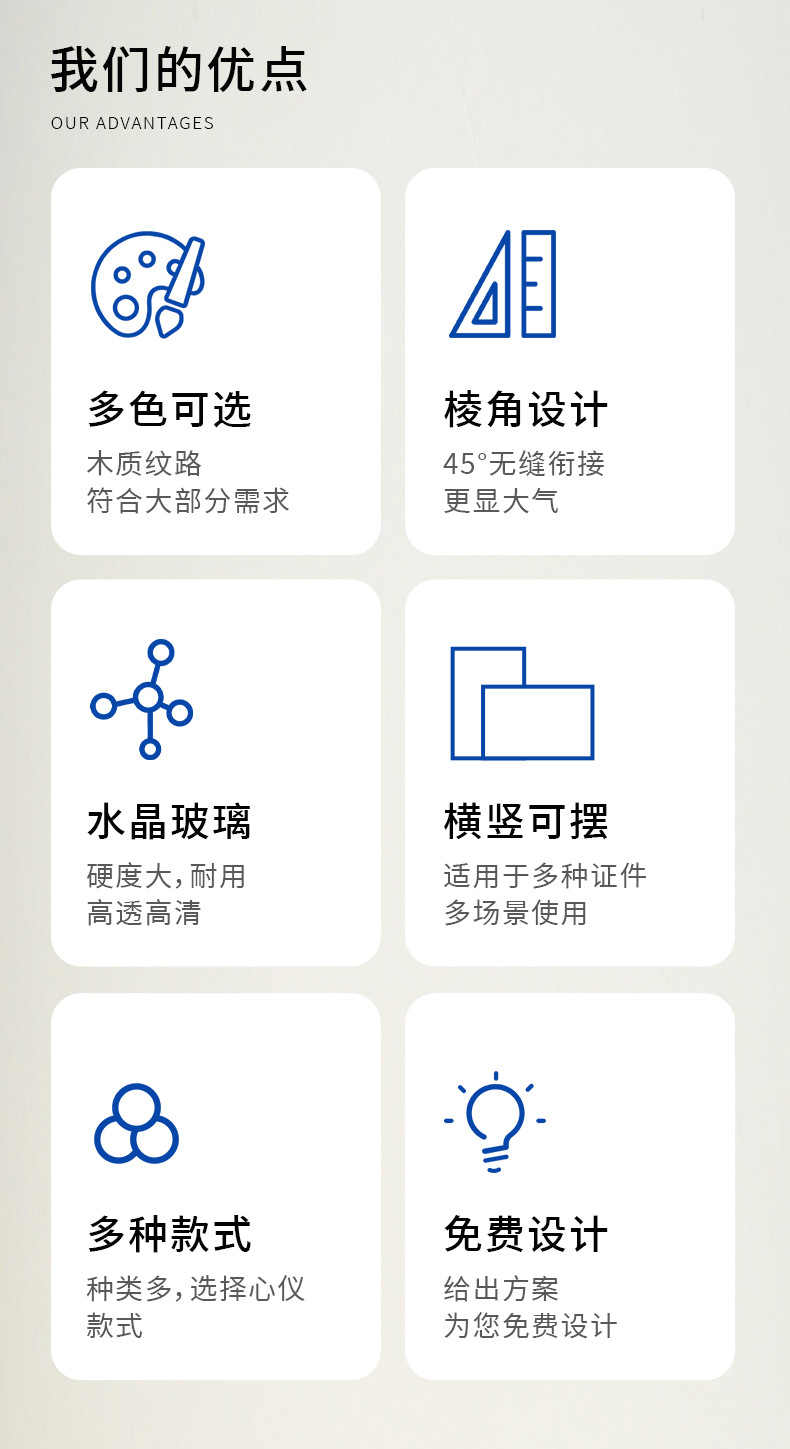 我们的优点

OUR ADVANTAGES

多色可选

木质纹路
符合大部分需求

棱角设计

45°无缝衔接
更显大气

水晶玻璃

硬度大，耐用
高透高清

横竖可摆

适用于多种证件
多场景使用

多种款式

种类多，选择心仪
款式

免费设计

给出方案
为您免费设计