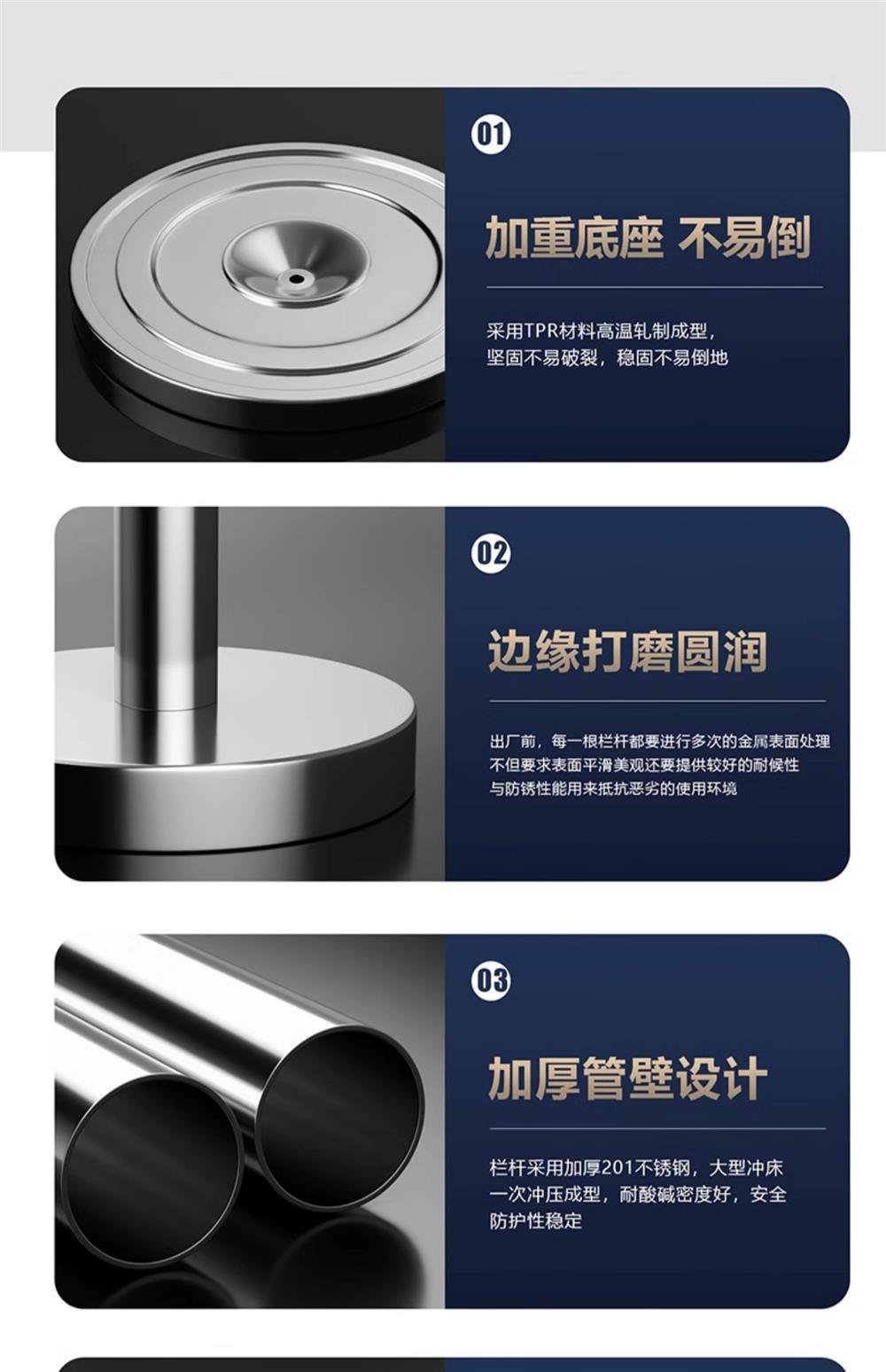 01

加重底座 不易倒

采用TPR材料高温轧制成型，
坚固不易破裂，稳固不易倒地

02

边缘打磨圆润

出厂前，每一根栏杆都要进行多次的金属表面处理
不但要求表面平滑美观还要提供较好的耐候性
与防锈性能用来抵抗恶劣的使用环境

03

加厚管壁设计

栏杆采用加厚201不锈钢，大型冲床
一次冲压成型，耐酸碱密度好，安全
防护性稳定