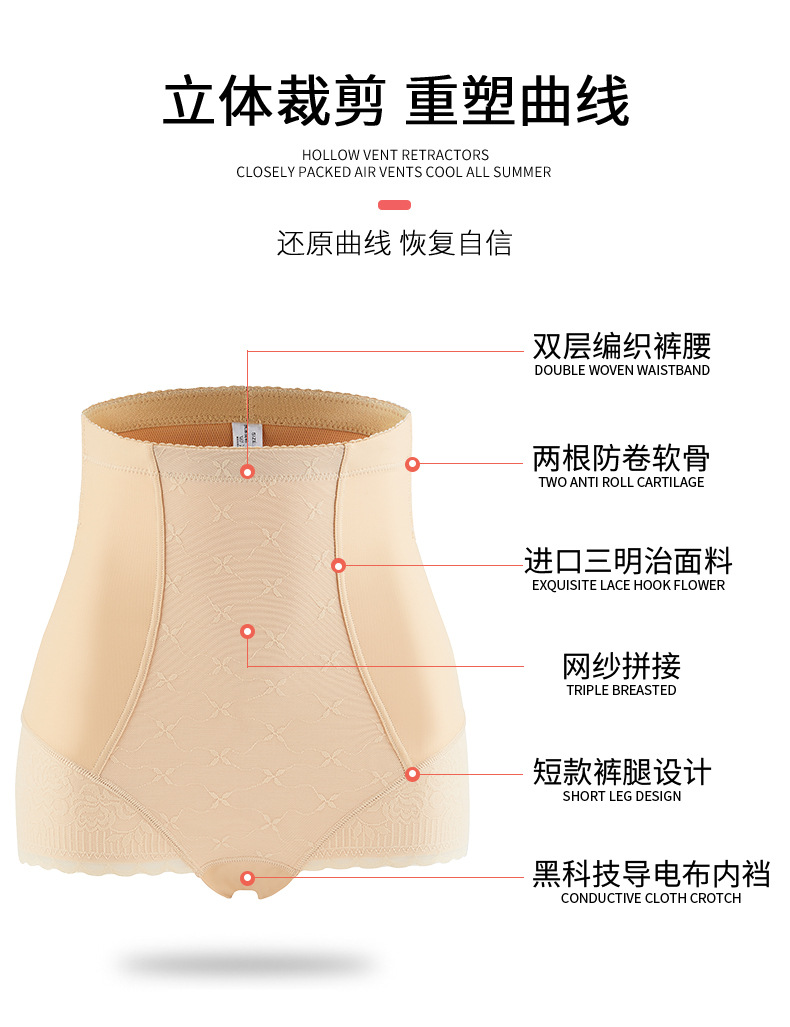 立体裁剪 重塑曲线

HOLLOW VENT RETRACTORS
CLOSELY PACKED AIR VENTS COOL ALL SUMMER

还原曲线 恢复自信

双层编织裤腰
DOUBLE WOVEN WAISTBAND

两根防卷软骨
TWO ANTI ROLL CARTILAGE

进口三明治面料
EXQUISITE LACE HOOK FLOWER

网纱拼接
TRIPLE BREASTED

短款裤腿设计
SHORT LEG DESIGN

黑科技导电布内裆
CONDUCTIVE CLOTH CROTCH