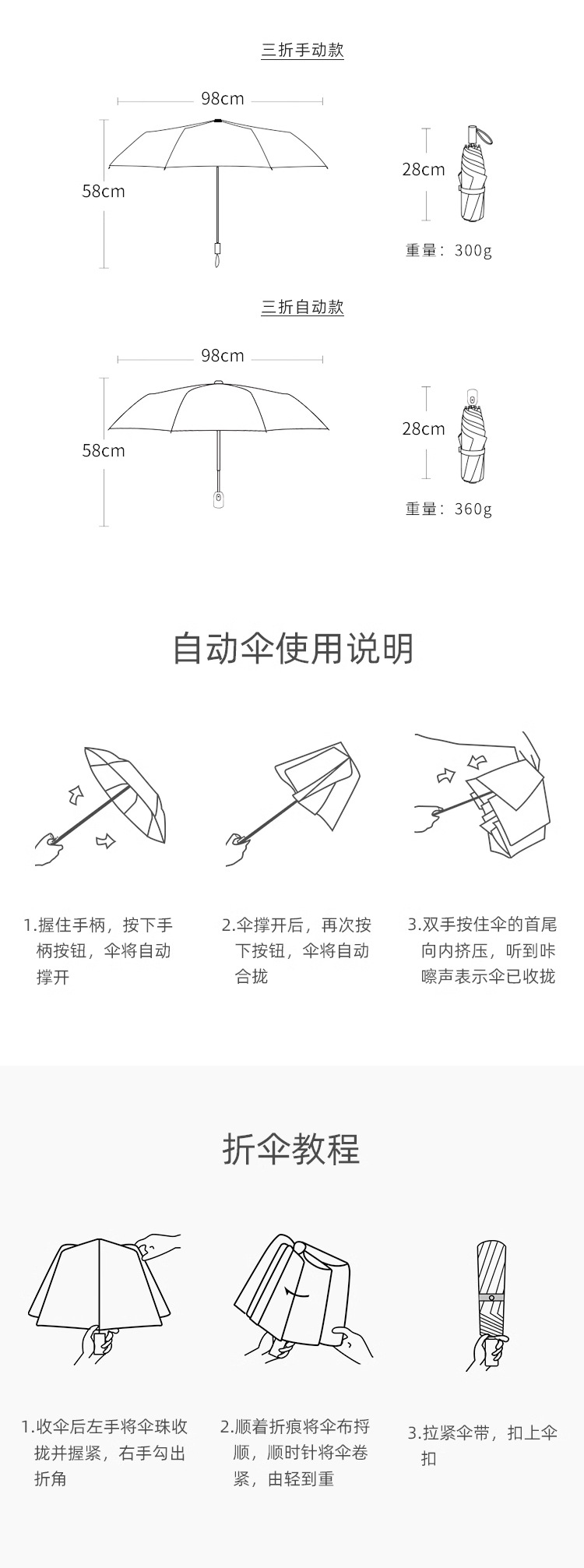 三折手动款

98cm

58cm

28cm

重量：300g

三折自动款

98cm

58cm

28cm

重量：360g

自动伞使用说明

1.握住手柄，按下手柄按钮，伞将自动撑开

2.伞撑开后，再次按下按钮，伞将自动合拢

3.双手按住伞的首尾向内挤压，听到咔嚓声表示伞已收拢

折伞教程

1.收伞后左手将伞珠收拢并握紧，右手勾出折角

2.顺着折痕将伞布捋顺，顺时针将伞卷紧，由轻到重

3.拉紧伞带，扣上伞扣