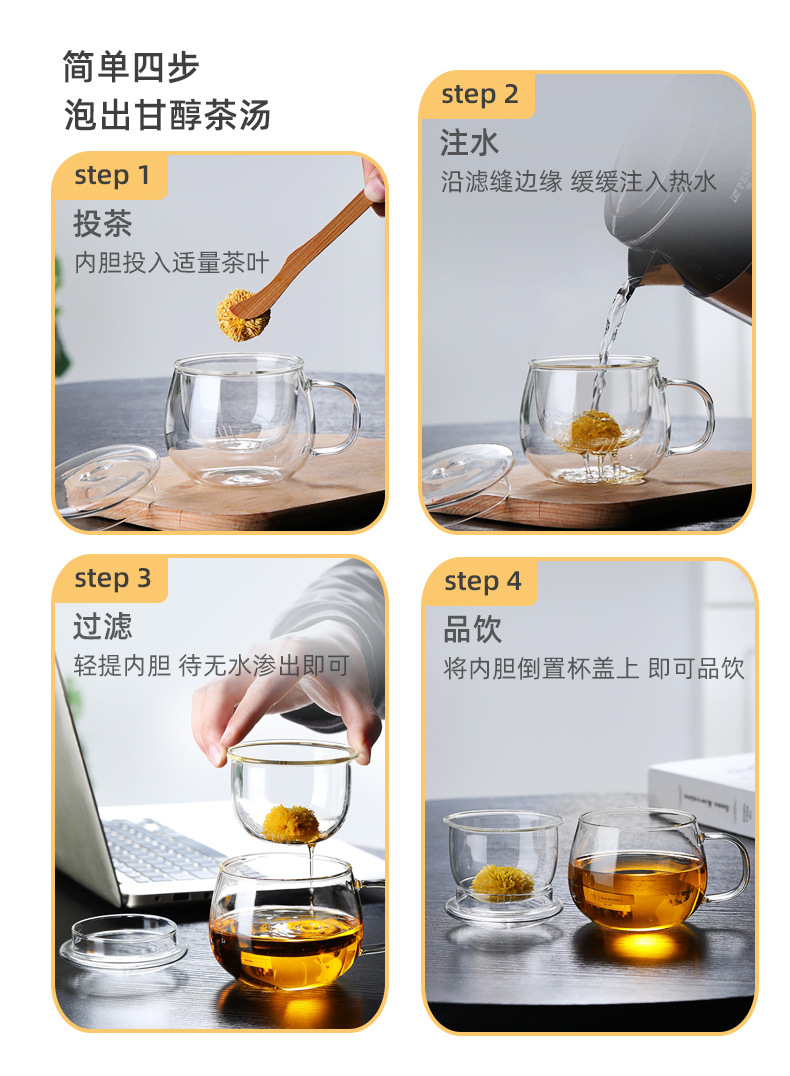 简单四步
泡出甘醇茶汤

step 1
投茶
内胆投入适量茶叶

step 2
注水
沿滤缝边缘 缓缓注入热水

step 3
过滤
轻提内胆 待无水渗出即可

step 4
品饮
将内胆倒置杯盖上 即可品饮