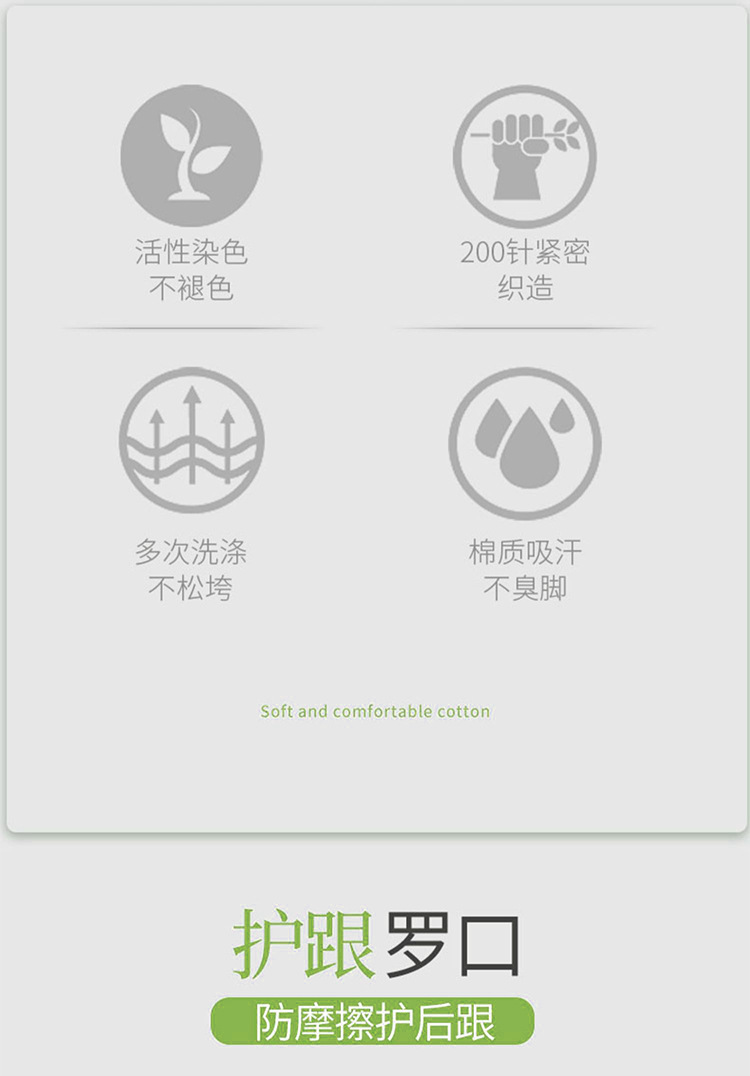 活性染色
不褪色

200针紧密
织造

多次洗涤
不松垮

棉质吸汗
不臭脚

Soft and comfortable cotton

护跟罗口

防摩擦护后跟