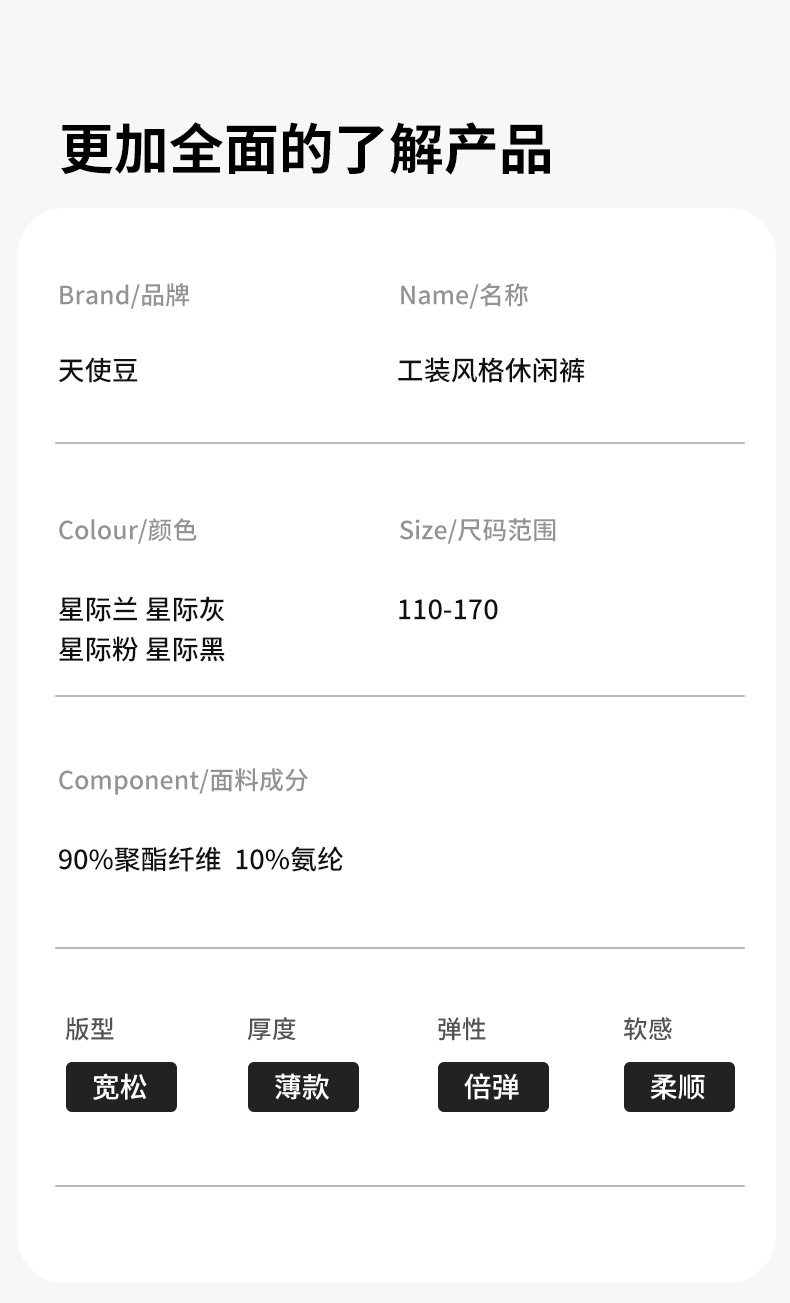 更加全面的了解产品

Brand/品牌

天使豆

Name/名称

工装风格休闲裤

Colour/颜色

星际兰 星际灰
星际粉 星际黑

Size/尺码范围

110-170

Component/面料成分

90%聚酯纤维 10%氨纶

版型
宽松

厚度
薄款

弹性
倍弹

软感
柔顺