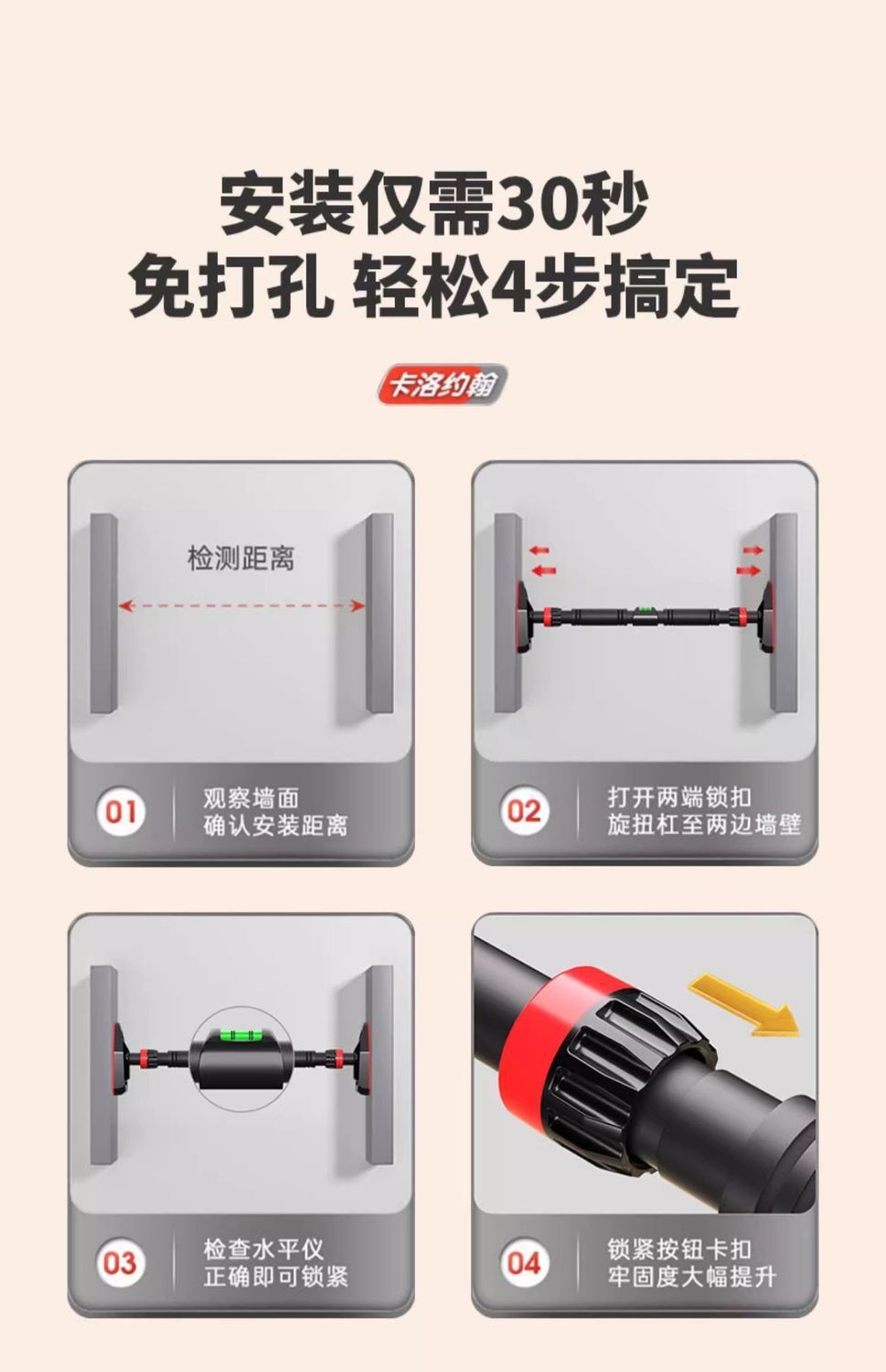 安装仅需30秒
免打孔 轻松4步搞定

卡洛约翰

检测距离

01 观察墙面
确认安装距离

02 打开两端锁扣
旋扭杠至两边墙壁

03 检查水平仪
正确即可锁紧

04 锁紧按钮卡扣
牢固度大幅提升