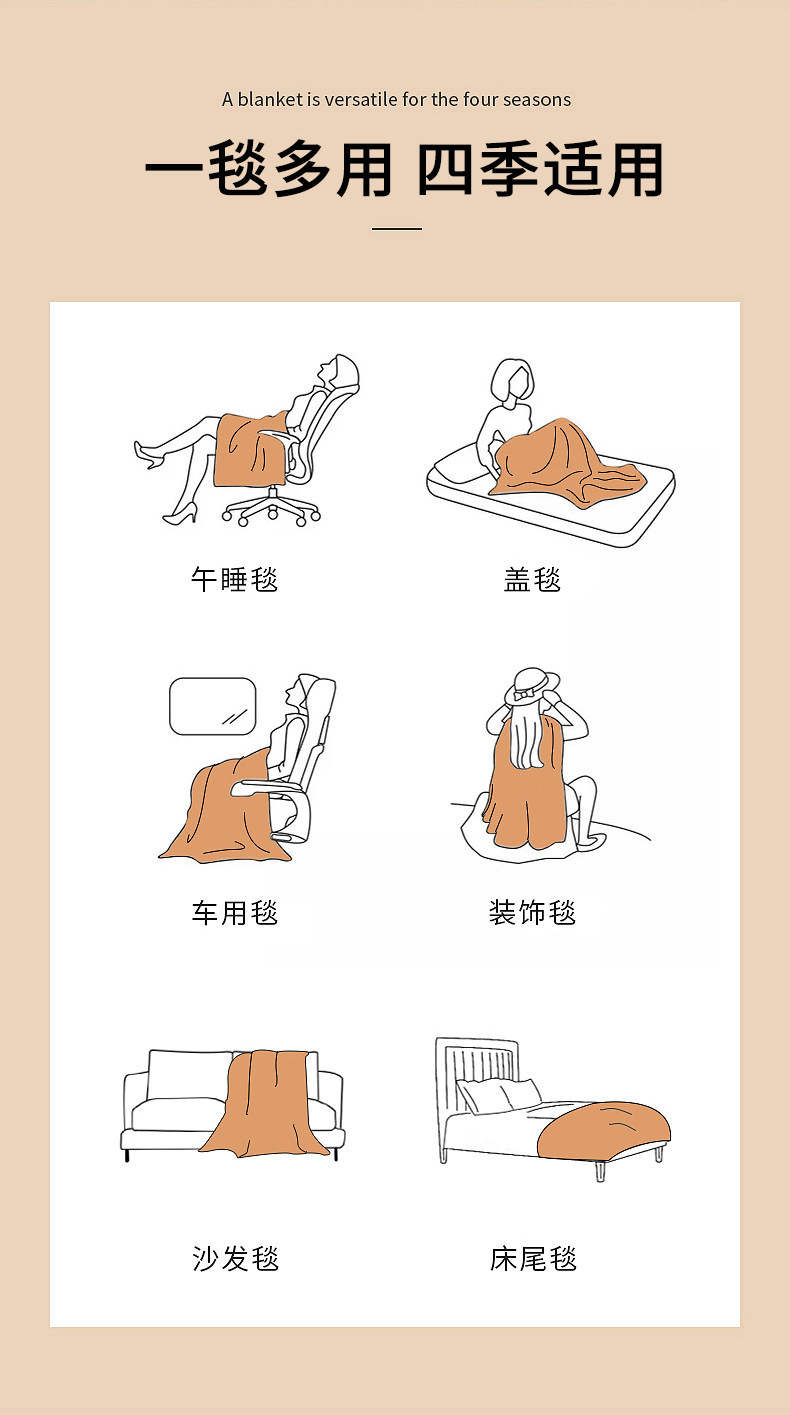 A blanket is versatile for the four seasons

一毯多用 四季适用

午睡毯

盖毯

车用毯

装饰毯

沙发毯

床尾毯