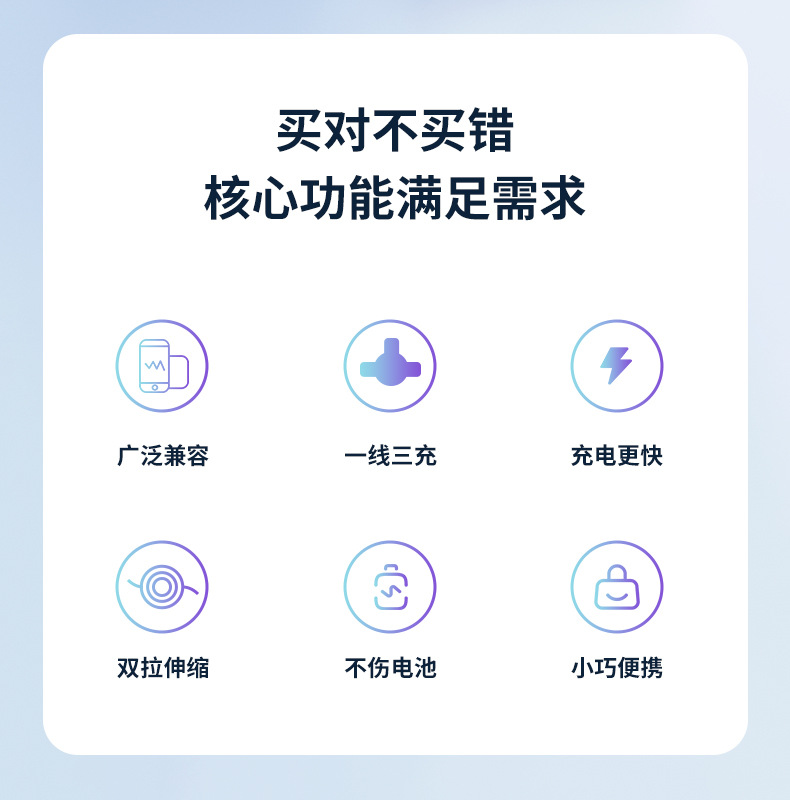 买对不买错
核心功能满足需求

广泛兼容

一线三充

充电更快

双拉伸缩

不伤电池

小巧便携