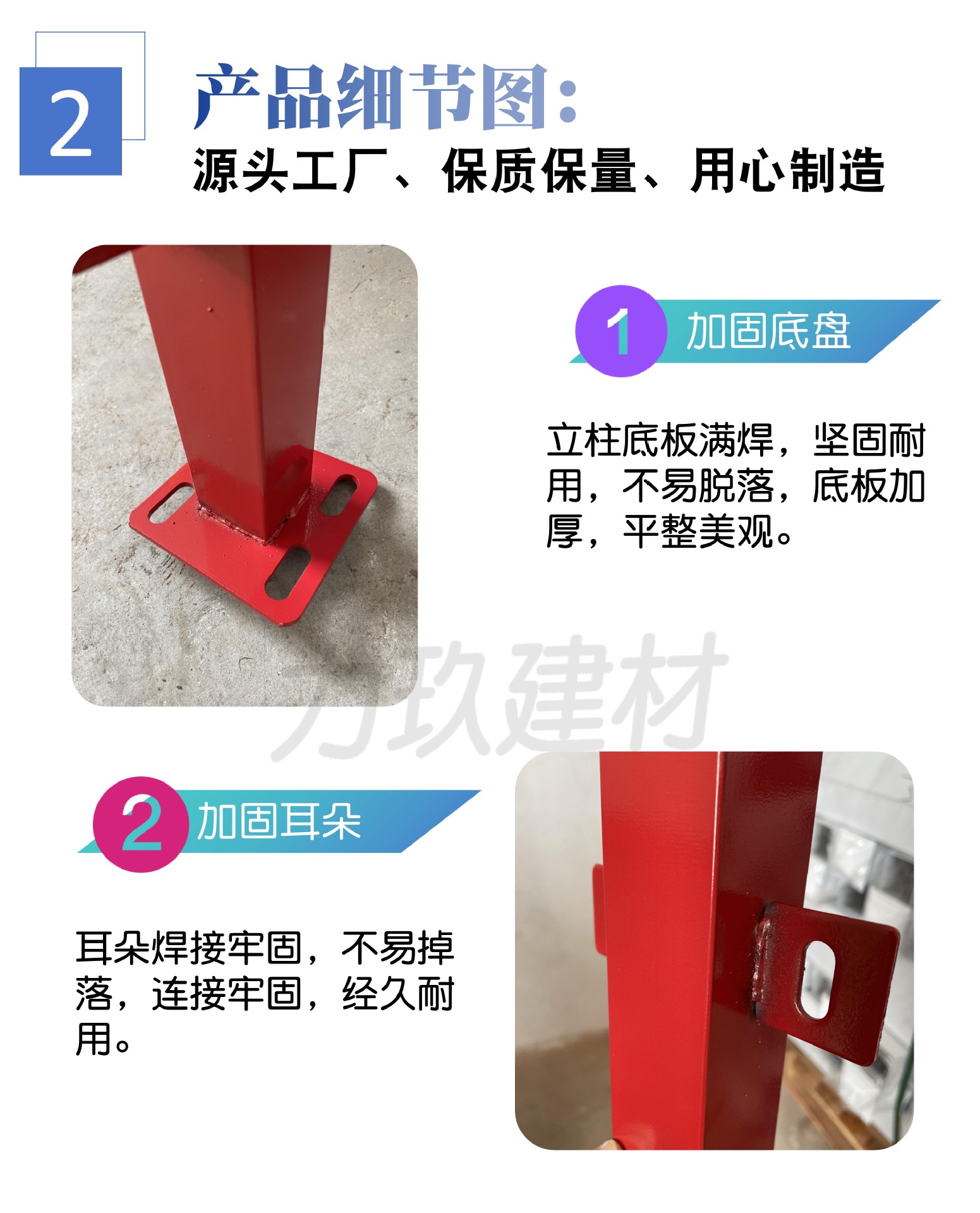 2

产品细节图:

源头工厂、保质保量、用心制造

1 加固底盘

立柱底板满焊，坚固耐用，不易脱落，底板加厚，平整美观。

万玖建材

2 加固耳朵

耳朵焊接牢固，不易掉落，连接牢固，经久耐用。