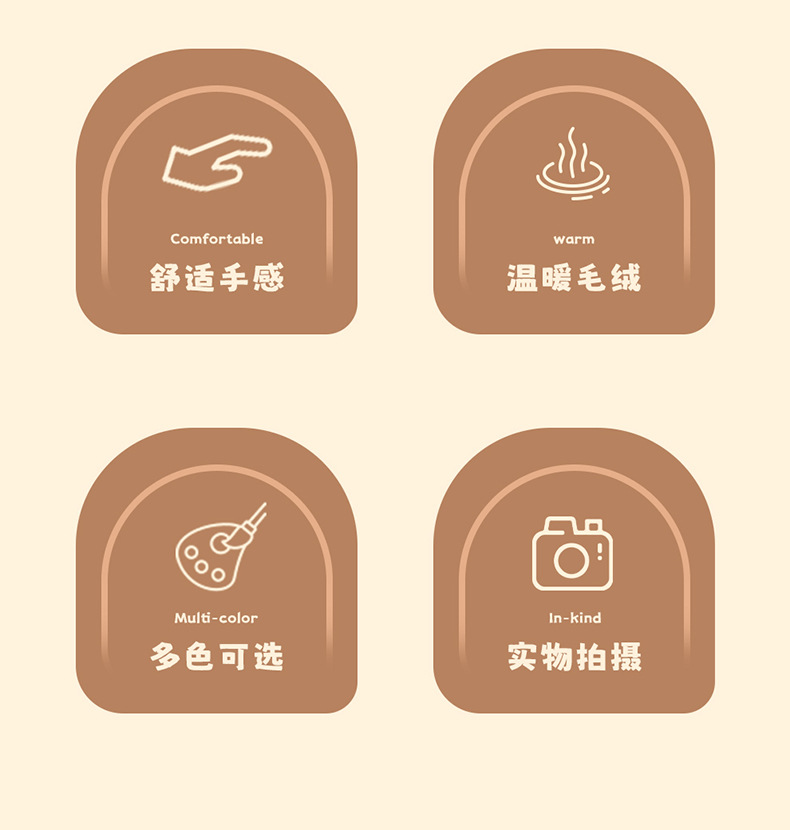 Comfortable
舒适手感

warm
温暖毛绒

Multi-color
多色可选

In-kind
实物拍摄