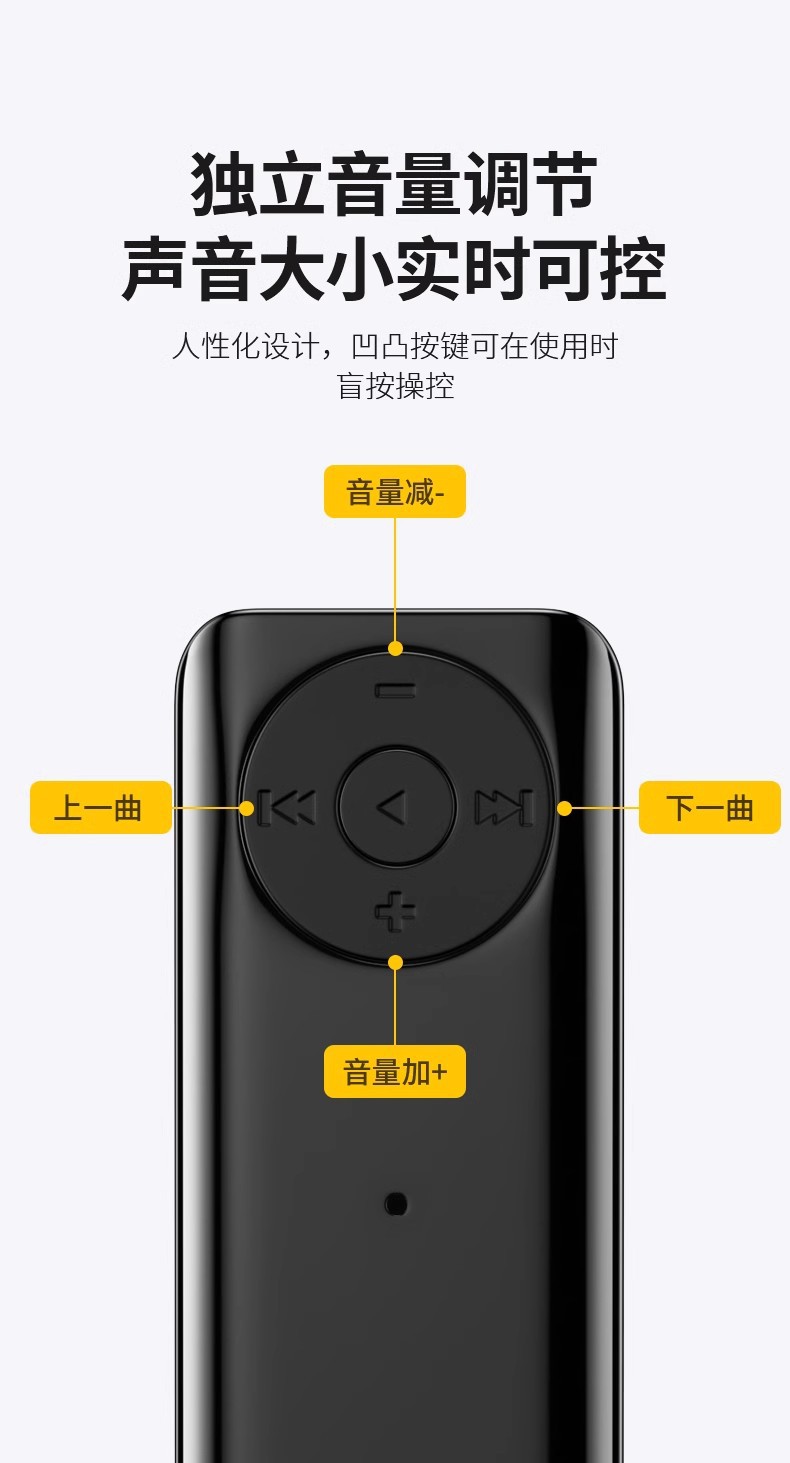 独立音量调节
声音大小实时可控

人性化设计，凹凸按键可在使用时盲按操控

音量减-

上一曲

下一曲

音量加+