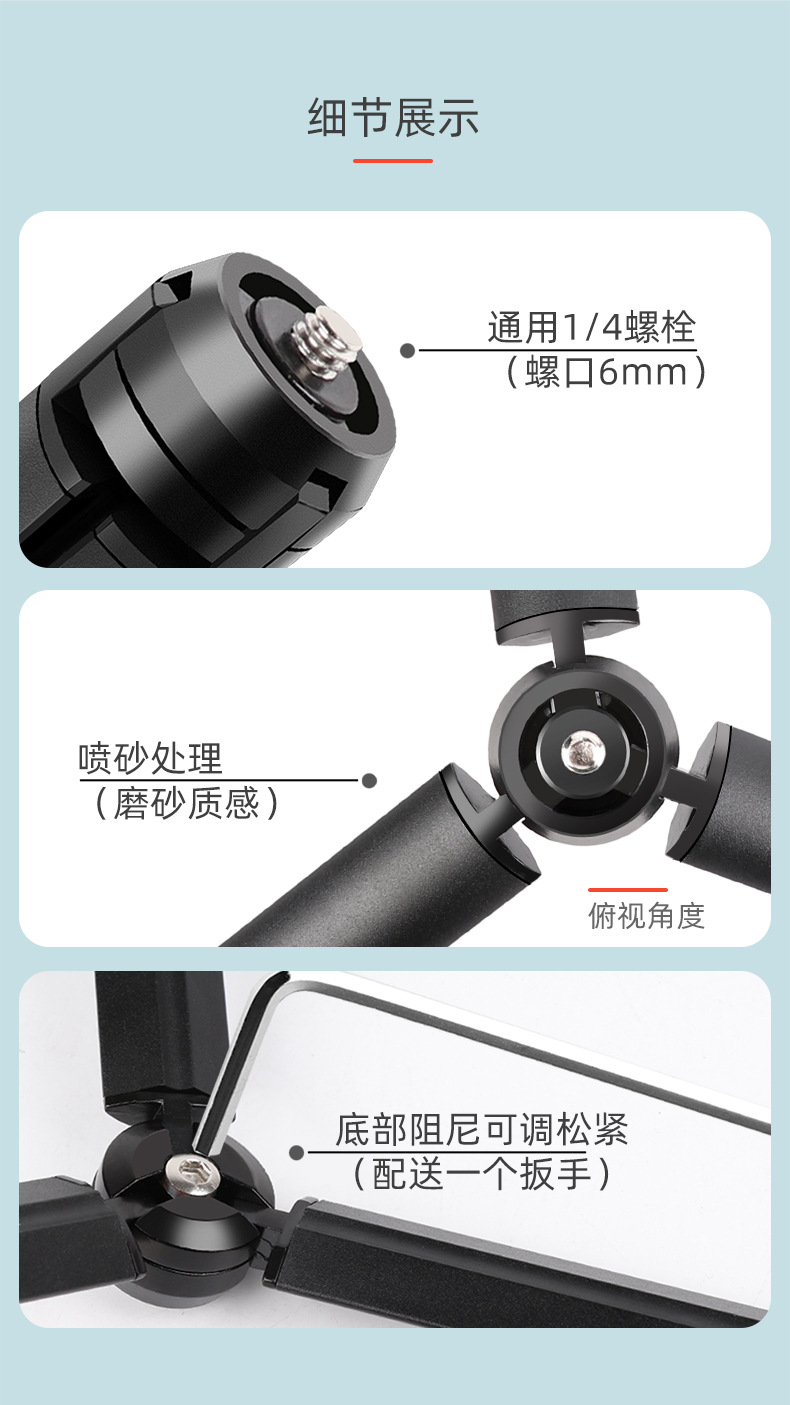 细节展示

通用1/4螺栓
（螺口6mm）

喷砂处理
（磨砂质感）

俯视角度

底部阻尼可调松紧
（配送一个扳手）