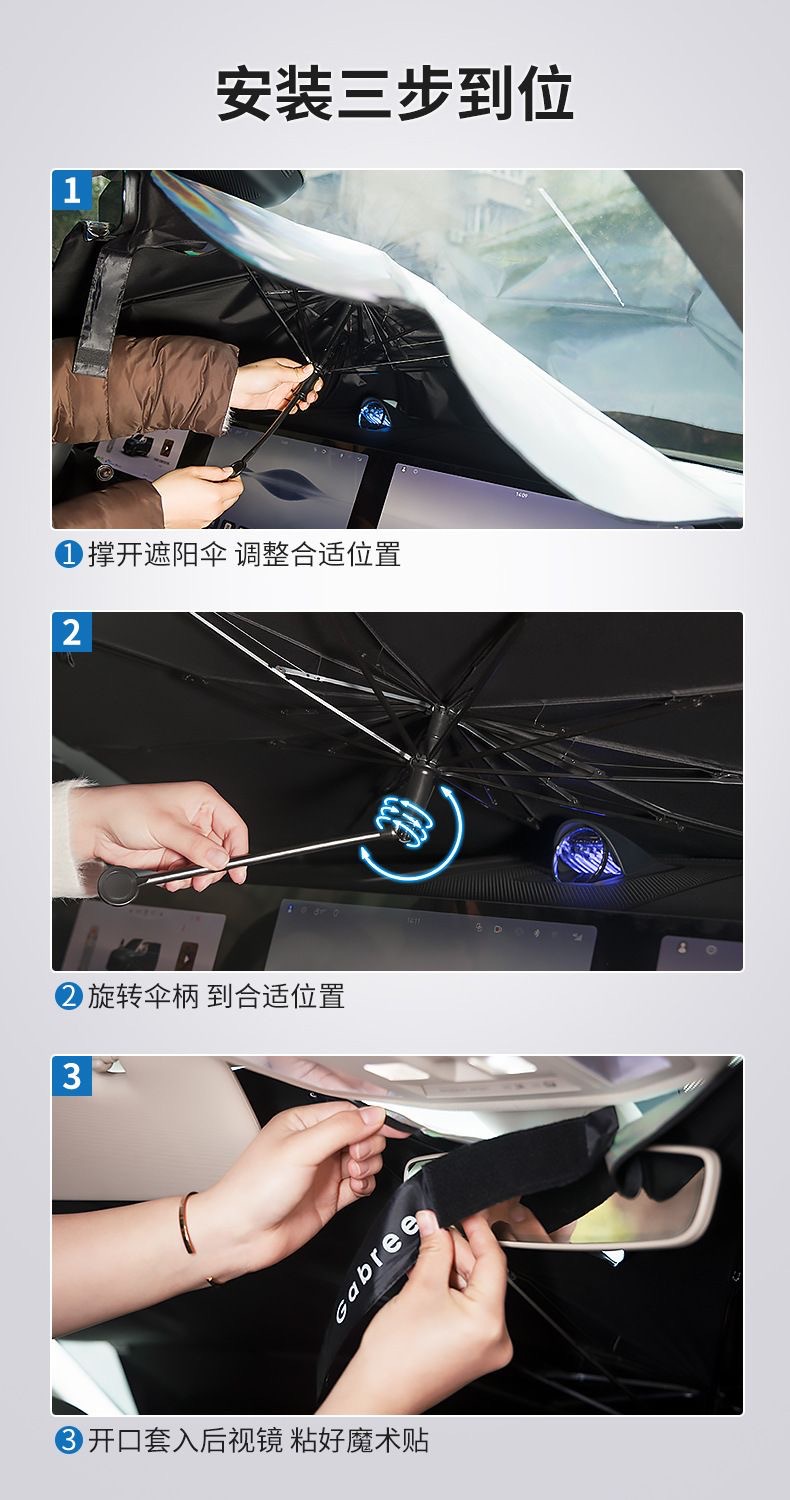 安装三步到位

1

1 撑开遮阳伞 调整合适位置

2

2 旋转伞柄 到合适位置

3

Gabree

3 开口套入后视镜 粘好魔术贴