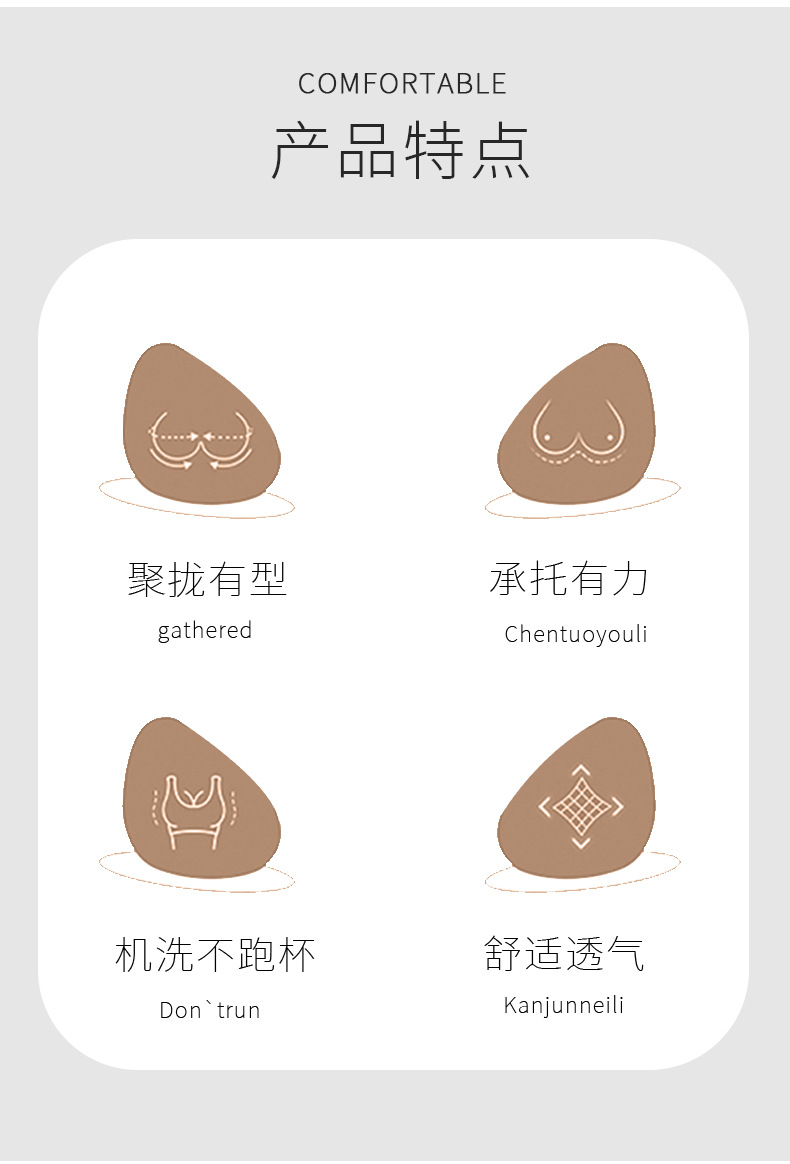 COMFORTABLE
产品特点

聚拢有型
gathered

承托有力
Chentuoyouli

机洗不跑杯
Don`trun

舒适透气
Kanjunneili