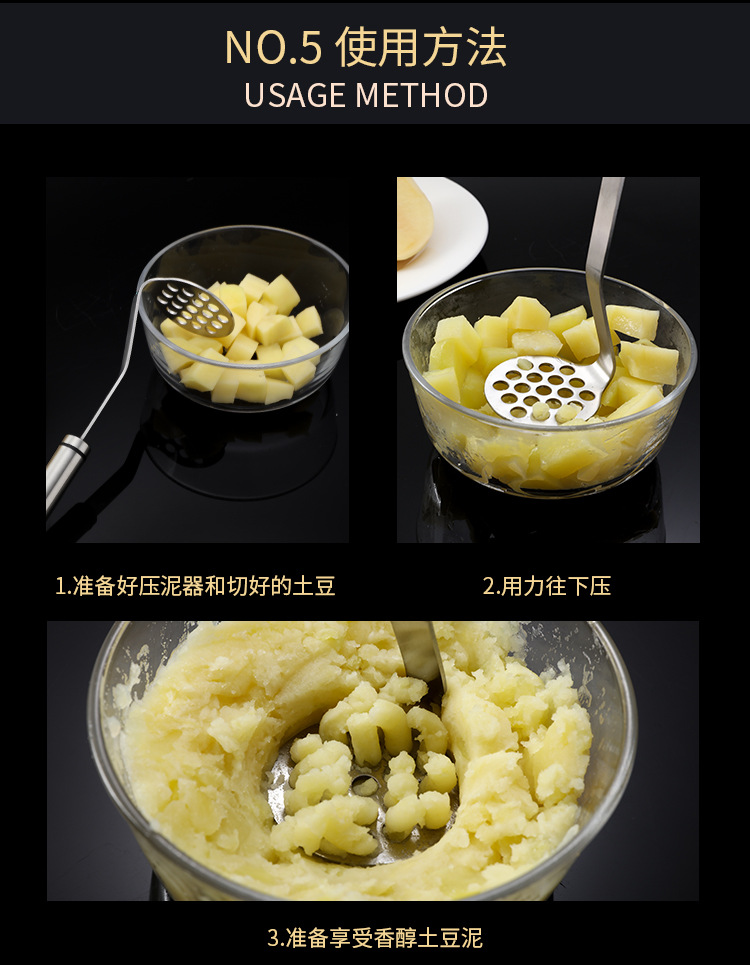 NO.5 使用方法
USAGE METHOD

1.准备好压泥器和切好的土豆

2.用力往下压

3.准备享受香醇土豆泥