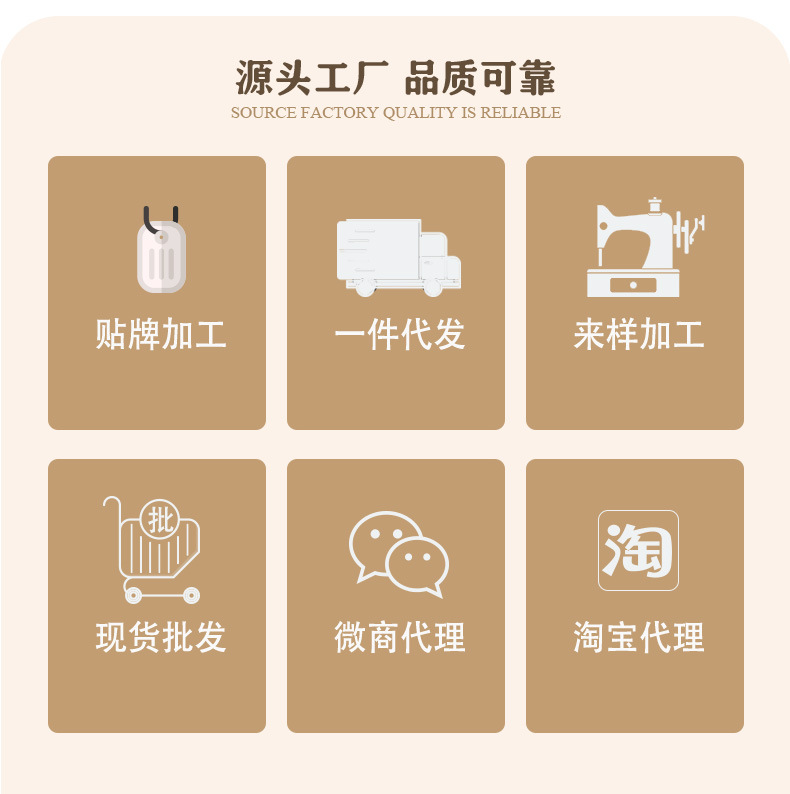 源头工厂 品质可靠
SOURCE FACTORY QUALITY IS RELIABLE

贴牌加工

一件代发

来样加工

批

现货批发

微商代理

淘

淘宝代理