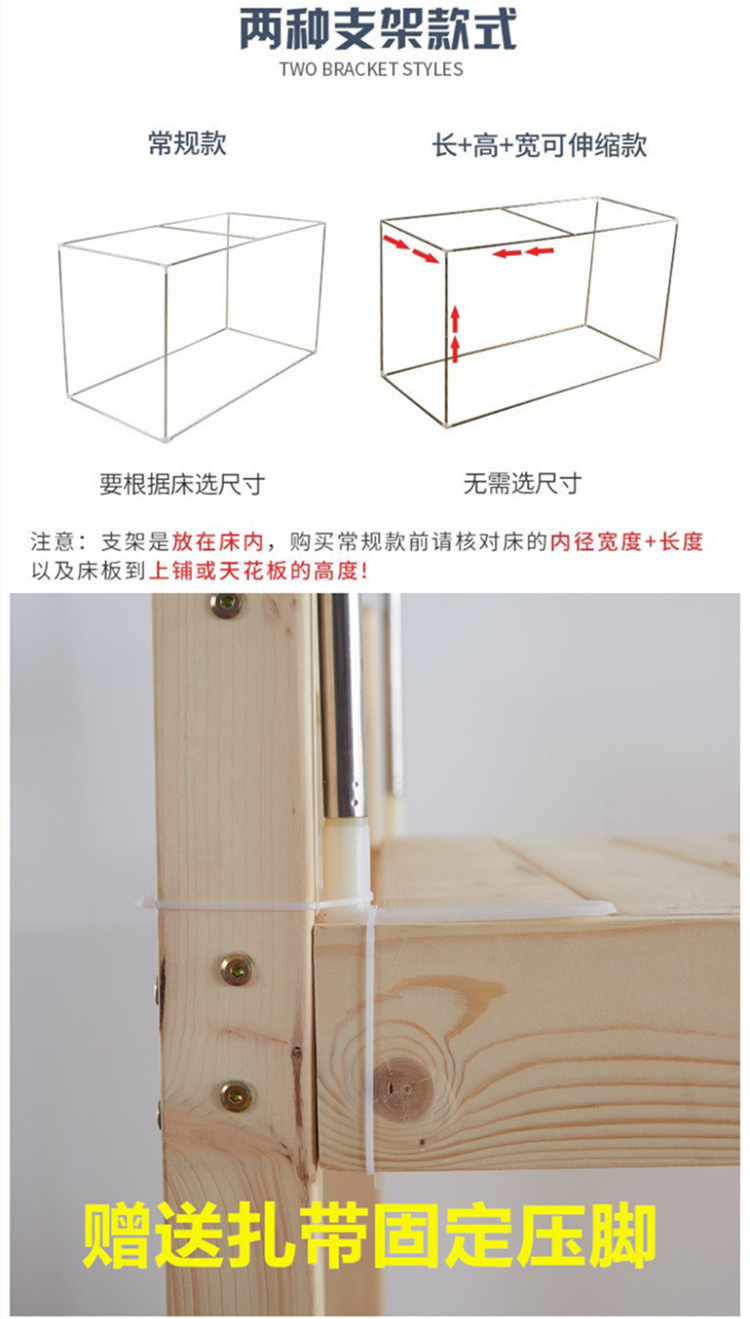 两种支架款式
TWO BRACKET STYLES

常规款

长+高+宽可伸缩款

要根据床选尺寸

无需选尺寸

注意：支架是放在床内，购买常规款前请核对床的内径宽度+长度以及床板到上铺或天花板的高度！

赠送扎带固定压脚