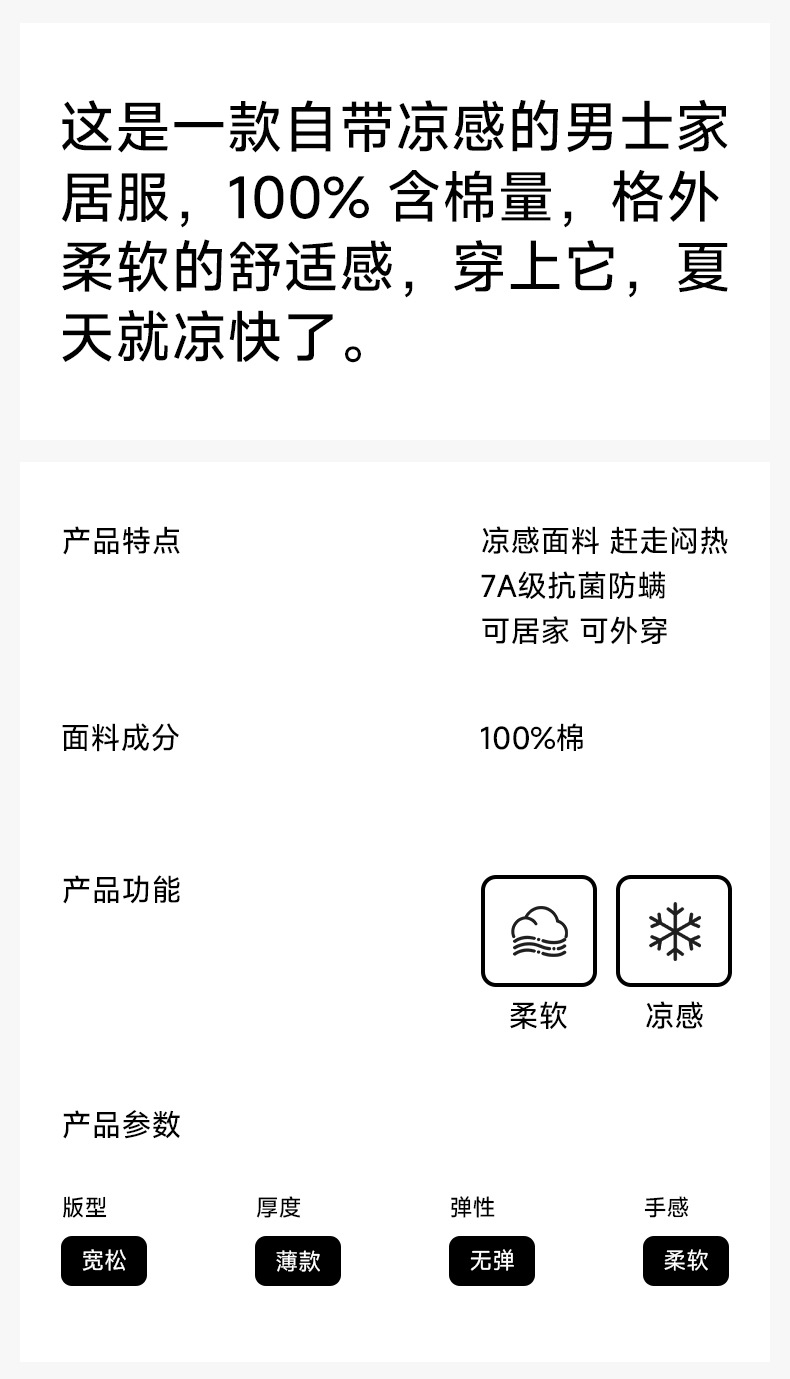 这是一款自带凉感的男士家居服，100%含棉量，格外柔软的舒适感，穿上它，夏天就凉快了。

产品特点

凉感面料 赶走闷热
7A级抗菌防螨
可居家 可外穿

面料成分

100%棉

产品功能

柔软 凉感

产品参数

版型
宽松

厚度
薄款

弹性
无弹

手感
柔软