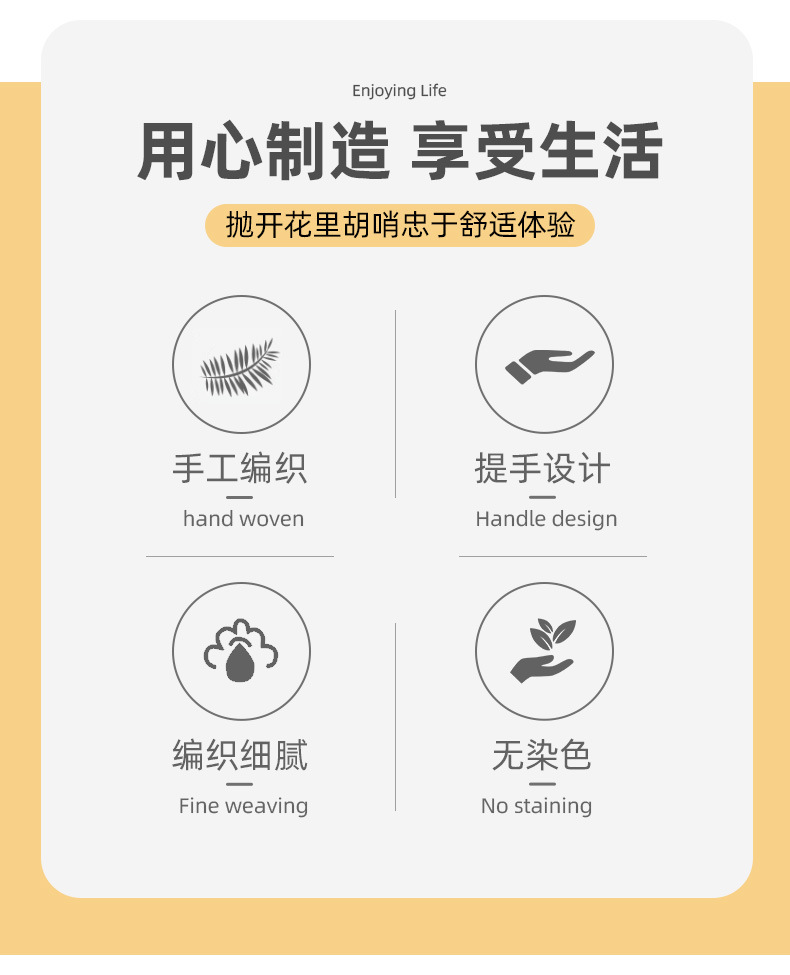 Enjoying Life

用心制造 享受生活

抛开花里胡哨忠于舒适体验

手工编织
hand woven

提手设计
Handle design

编织细腻
Fine weaving

无染色
No staining