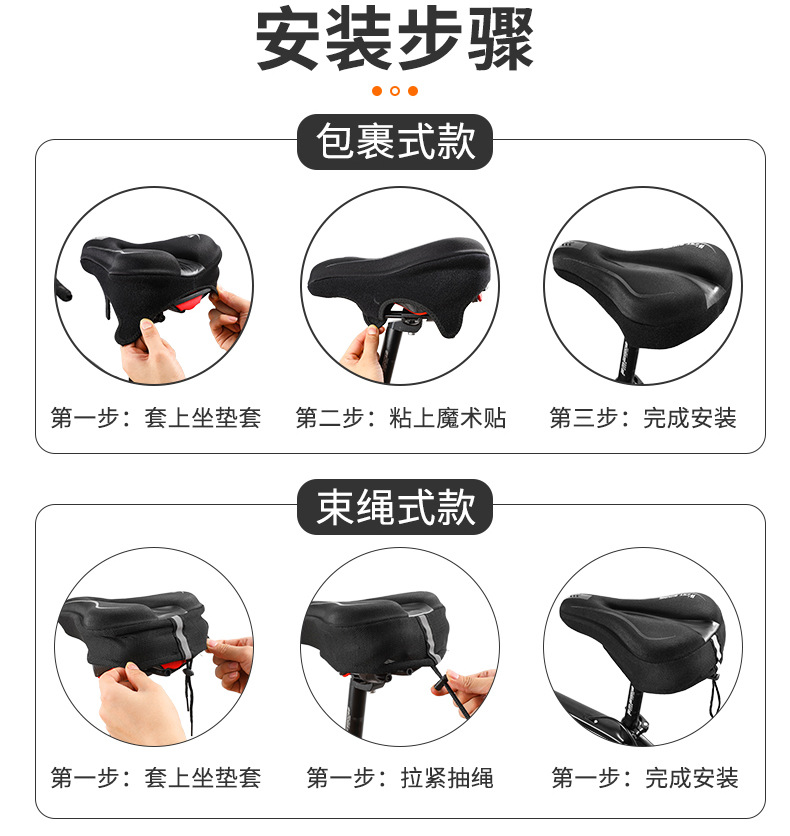 安装步骤

包裹式款

第一步：套上坐垫套

第二步：粘上魔术贴

第三步：完成安装

束绳式款

第一步：套上坐垫套

第一步：拉紧抽绳

第一步：完成安装