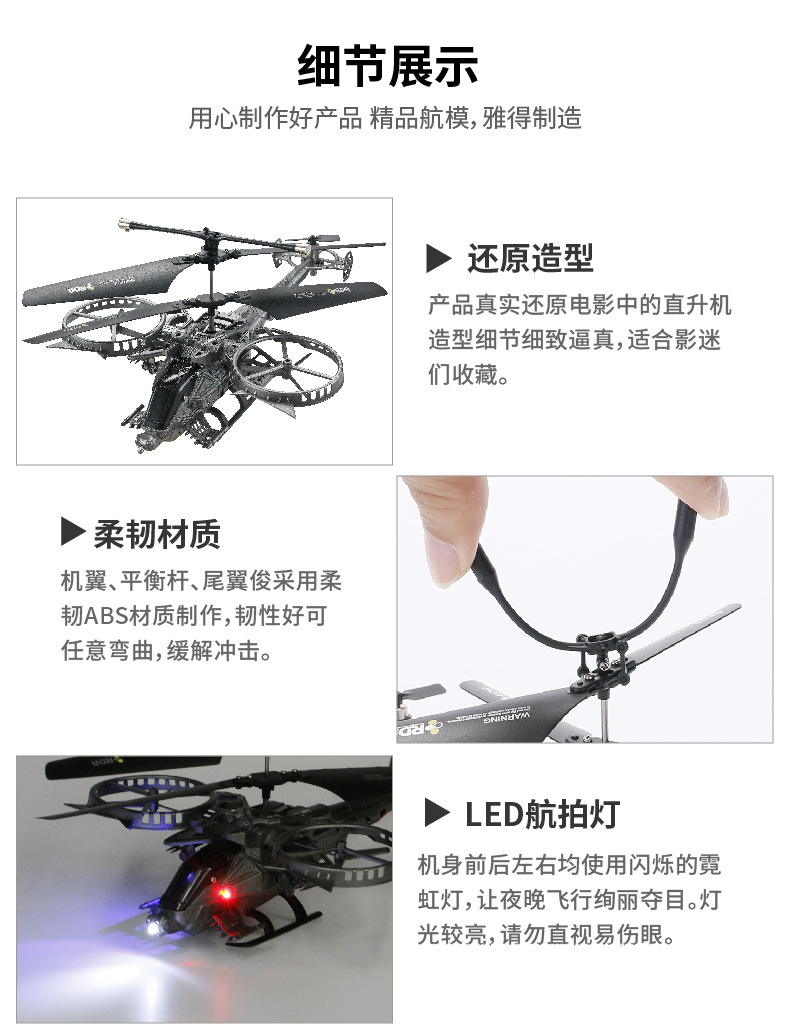 细节展示

用心制作好产品 精品航模，雅得制造

▶ 还原造型

产品真实还原电影中的直升机造型细节细致逼真，适合影迷们收藏。

▶ 柔韧材质

机翼、平衡杆、尾翼俊采用柔韧ABS材质制作，韧性好可任意弯曲，缓解冲击。

WARNING

▶ LED航拍灯

机身前后左右均使用闪烁的霓虹灯，让夜晚飞行绚丽夺目。灯光较亮，请勿直视易伤眼。