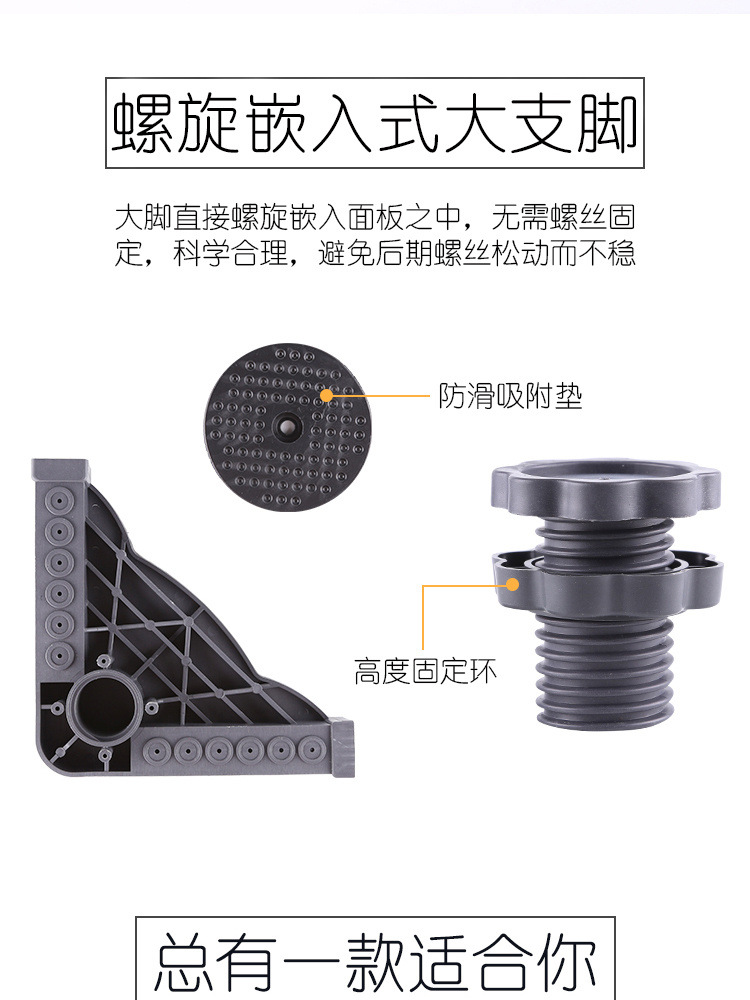 螺旋嵌入式大支脚

大脚直接螺旋嵌入面板之中，无需螺丝固定，科学合理，避免后期螺丝松动而不稳

防滑吸附垫

高度固定环

总有一款适合你