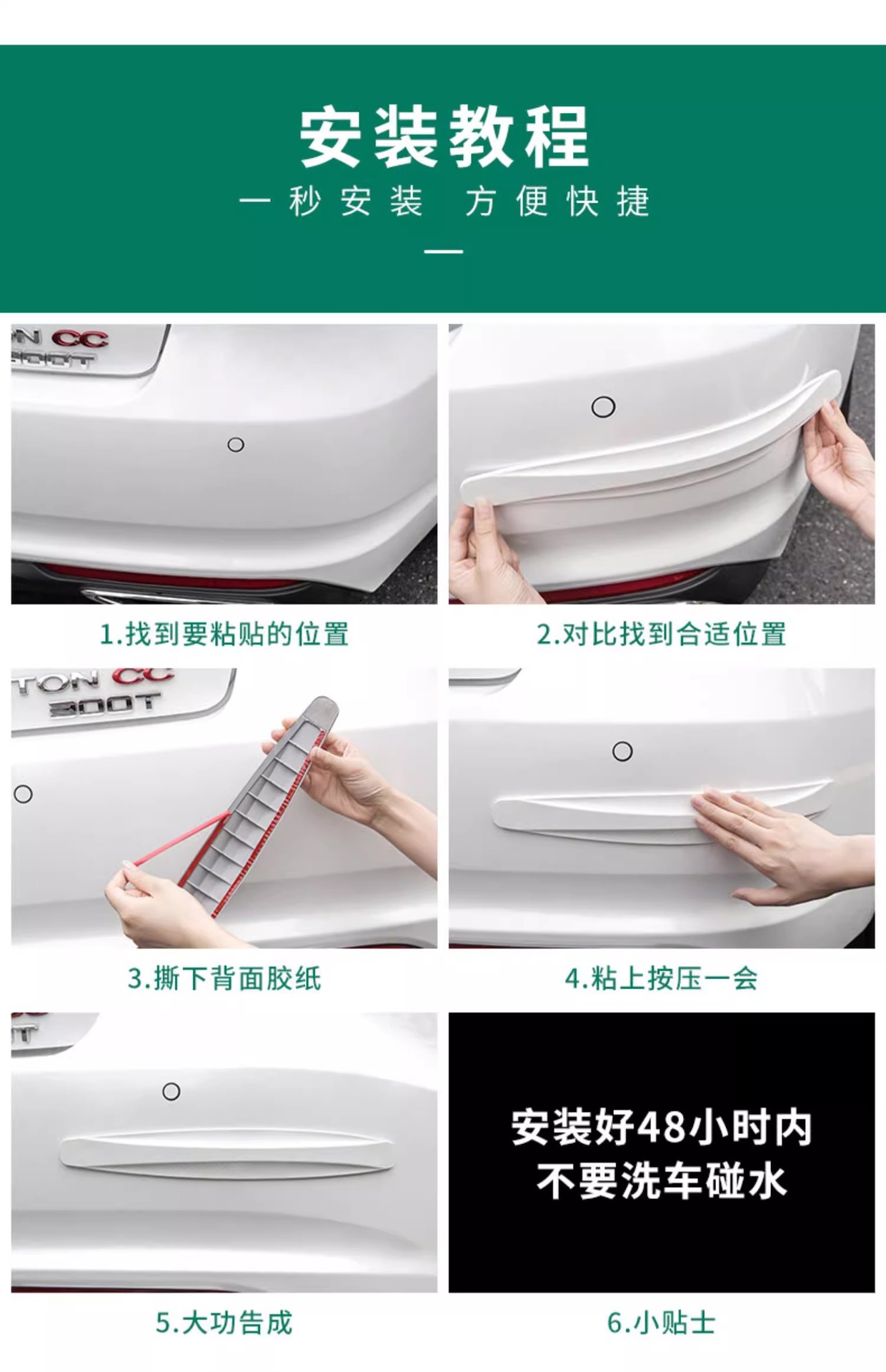 安装教程

一秒安装 方便快捷

N CC
300T

1.找到要粘贴的位置

2.对比找到合适位置

TON CC
300T

3.撕下背面胶纸

4.粘上按压一会

5.大功告成

安装好48小时内
不要洗车碰水

6.小贴士