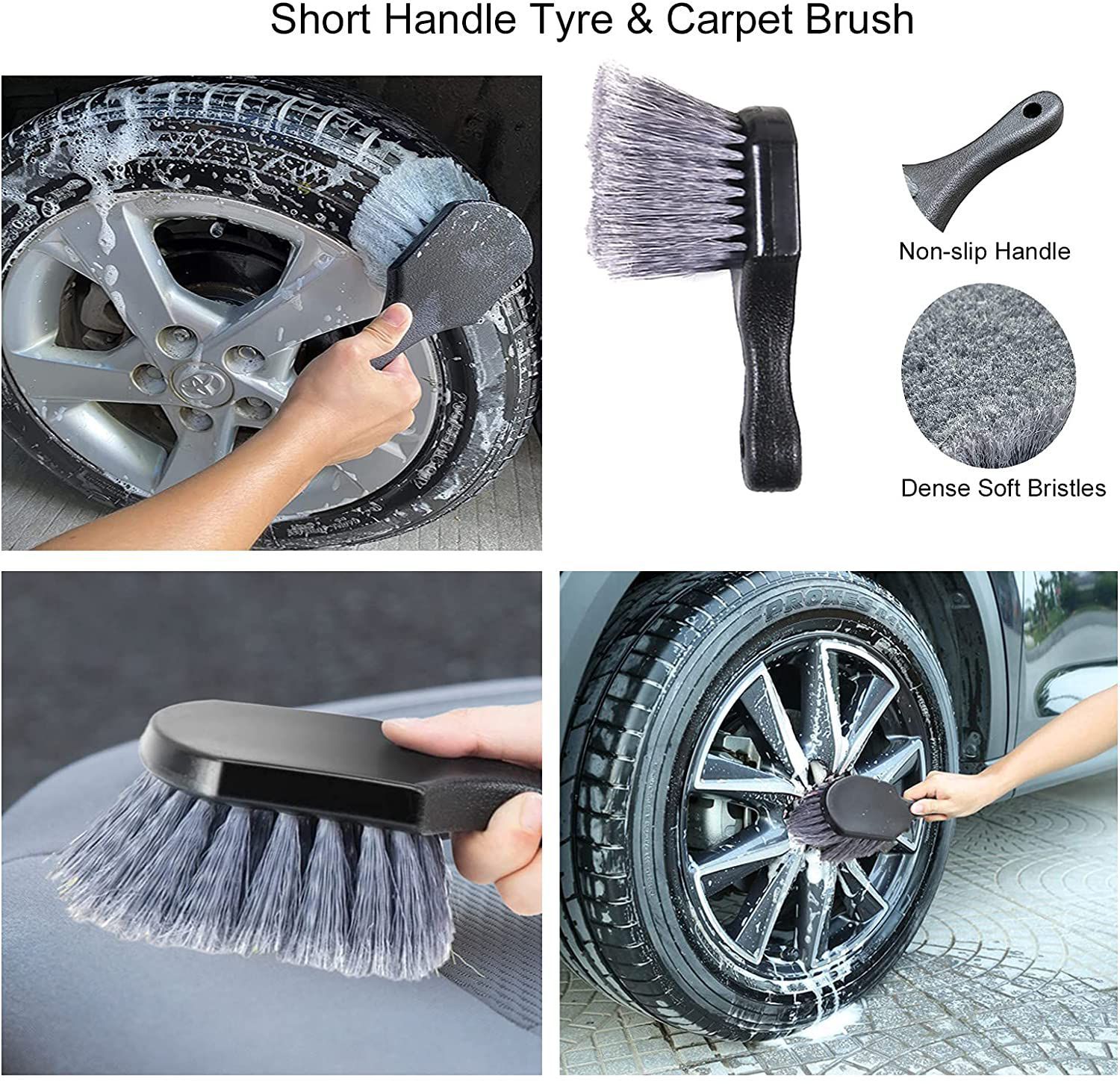 Short Handle Tyre & Carpet Brush

Non-slip Handle

Dense Soft Bristles

PROXES