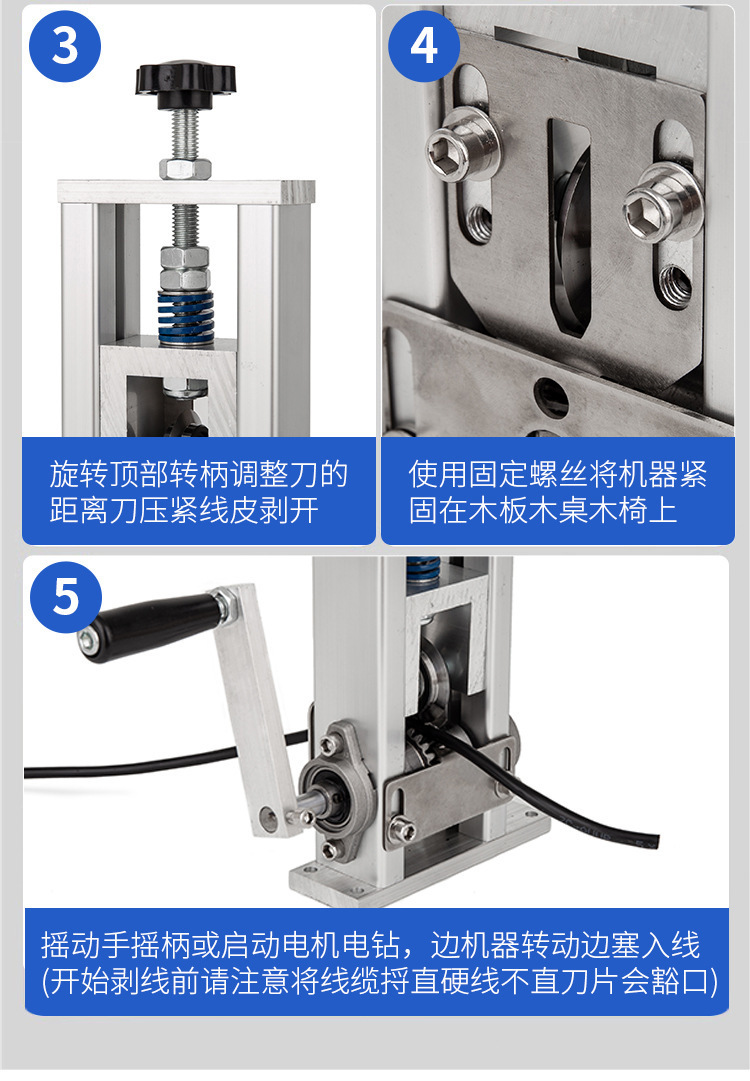 3

旋转顶部转柄调整刀的距离刀压紧线皮剥开

4

使用固定螺丝将机器紧固在木板木桌木椅上

5

摇动手摇柄或启动电机电钻，边机器转动边塞入线
(开始剥线前请注意将线缆捋直硬线不直刀片会豁口)