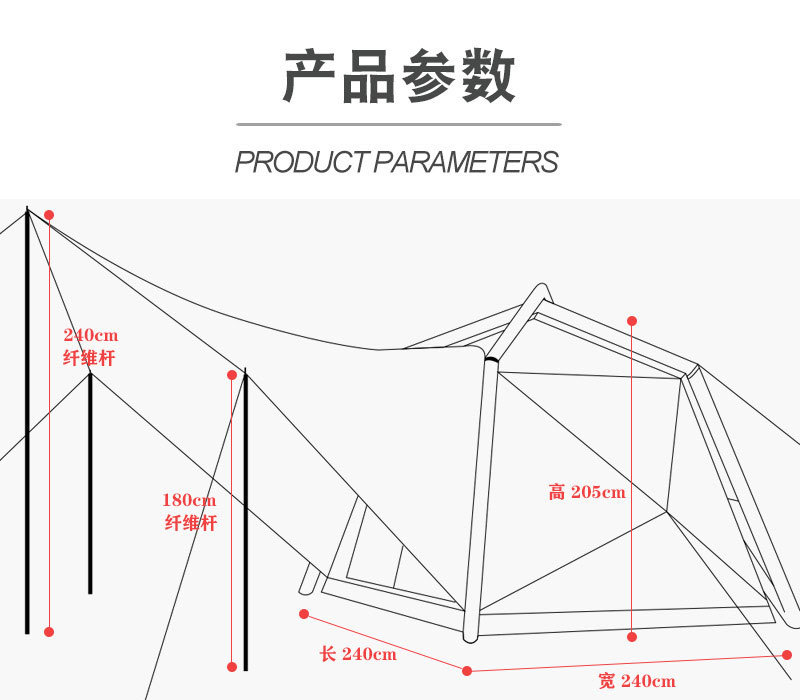 产品参数

PRODUCT PARAMETERS

240cm
纤维杆

180cm
纤维杆

高 205cm

长 240cm

宽 240cm