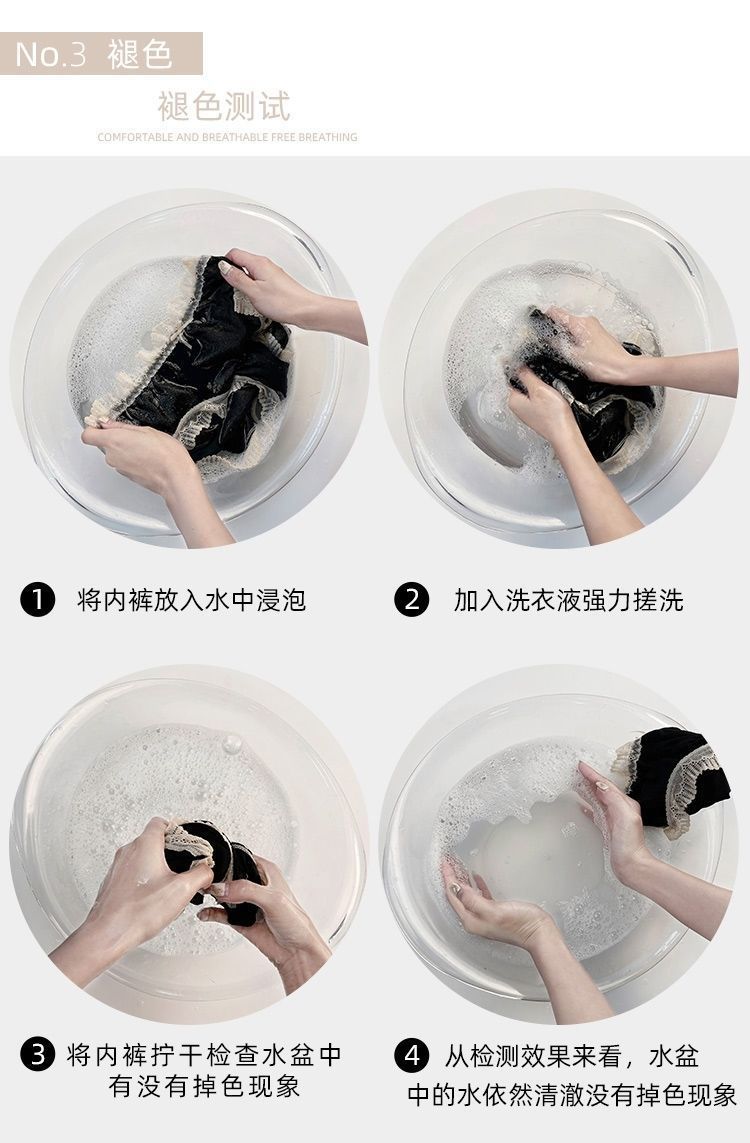 No.3 褪色

褪色测试

COMFORTABLE AND BREATHABLE FREE BREATHING

1 将内裤放入水中浸泡

2 加入洗衣液强力搓洗

3 将内裤拧干检查水盆中有没有掉色现象

4 从检测效果来看，水盆中的水依然清澈没有掉色现象