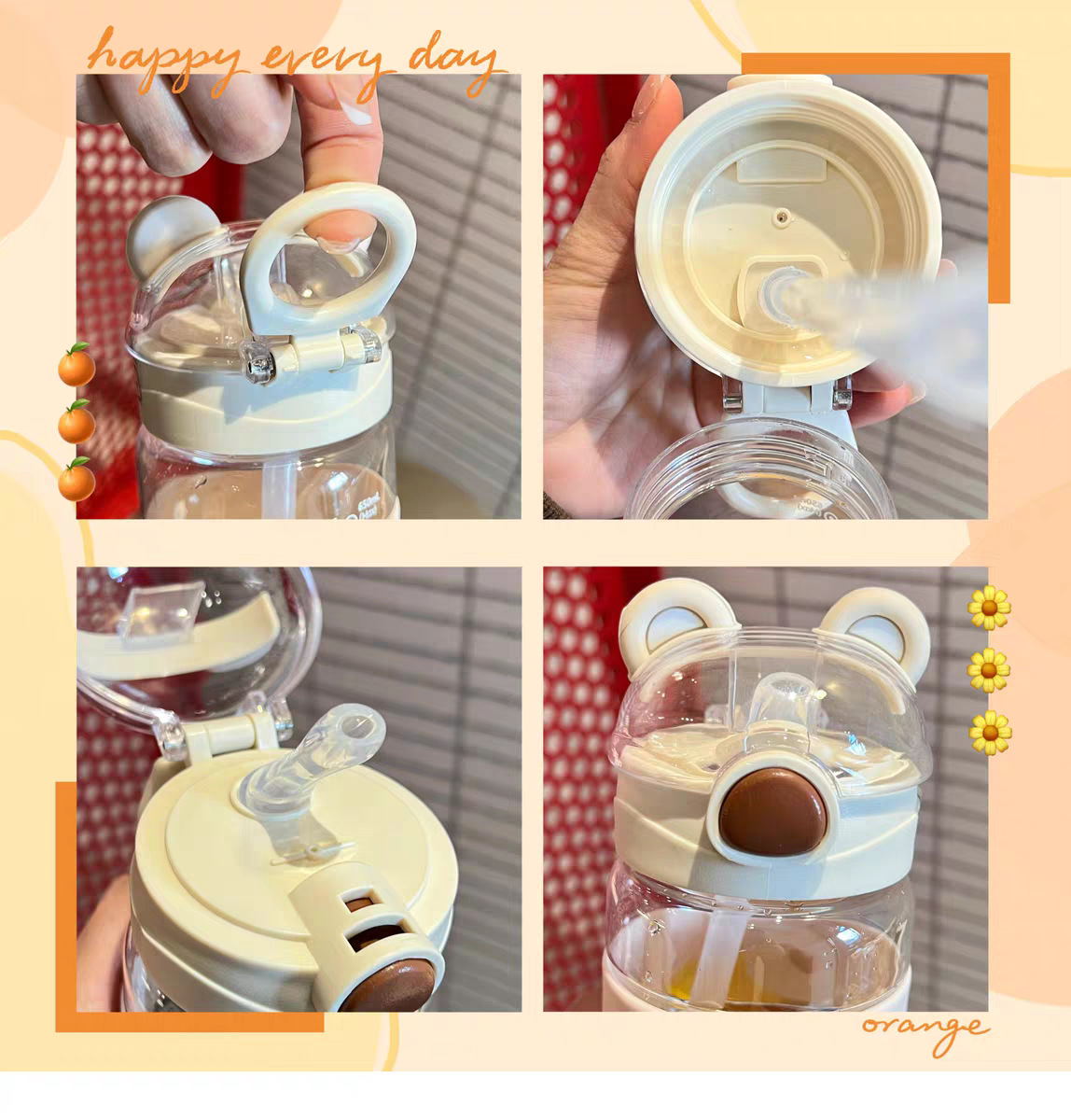 happy every day

orange