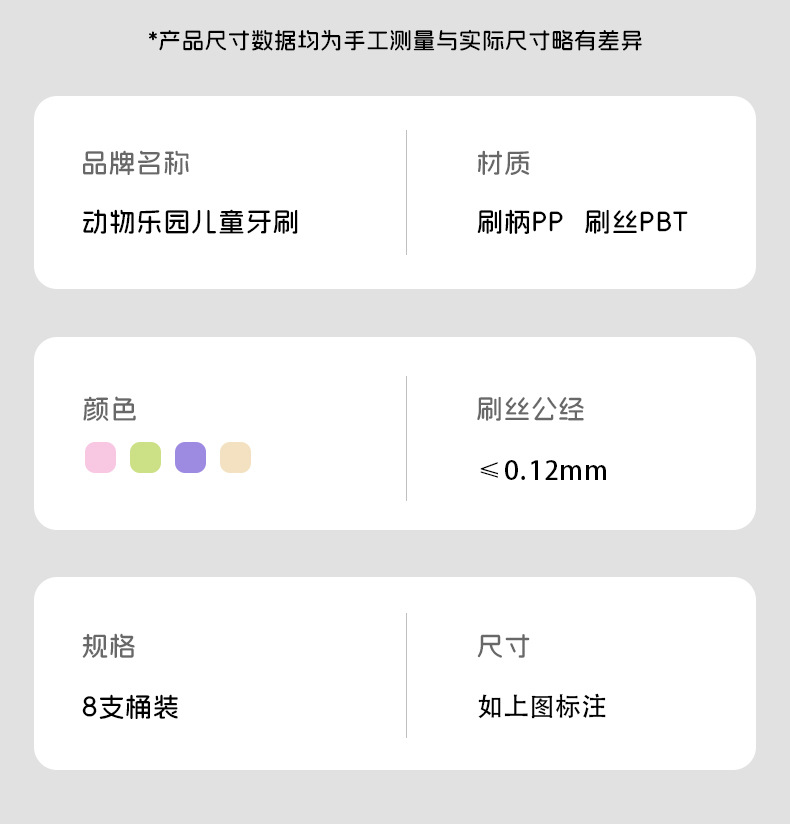 *产品尺寸数据均为手工测量与实际尺寸略有差异

品牌名称

动物乐园儿童牙刷

材质

刷柄PP 刷丝PBT

颜色

刷丝公经

≤0.12mm

规格

8支桶装

尺寸

如上图标注