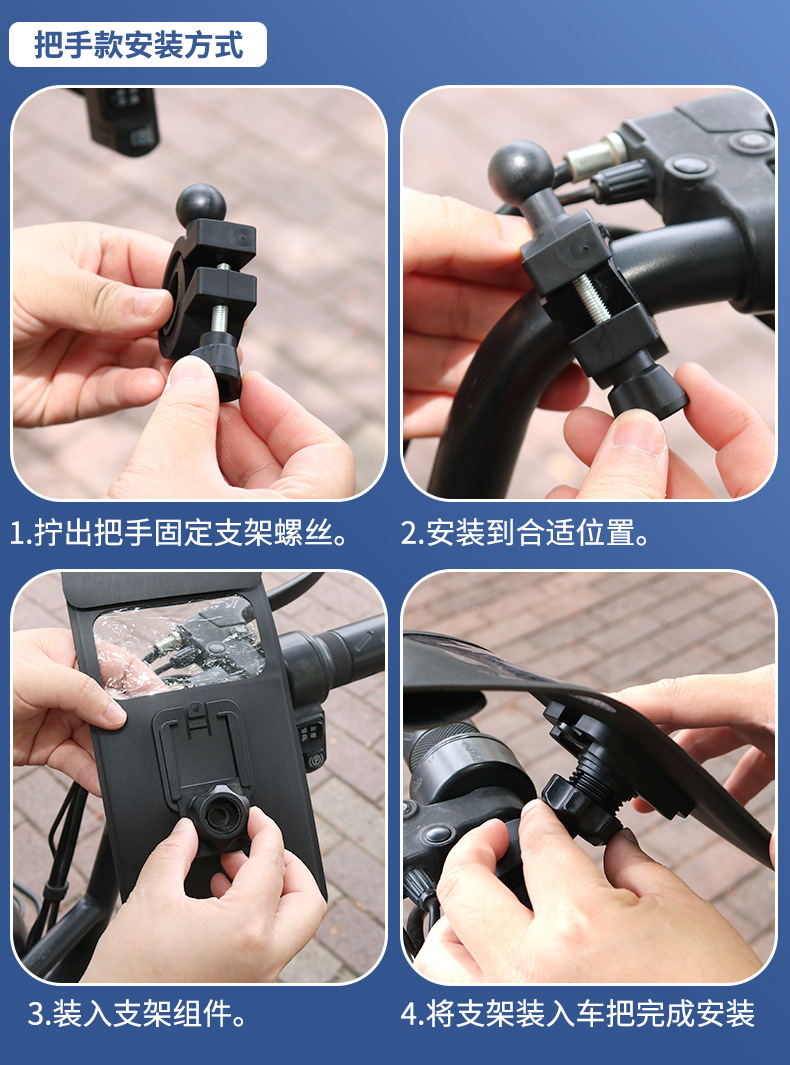 把手款安装方式

1.拧出把手固定支架螺丝。

2.安装到合适位置。

3.装入支架组件。

4.将支架装入车把完成安装