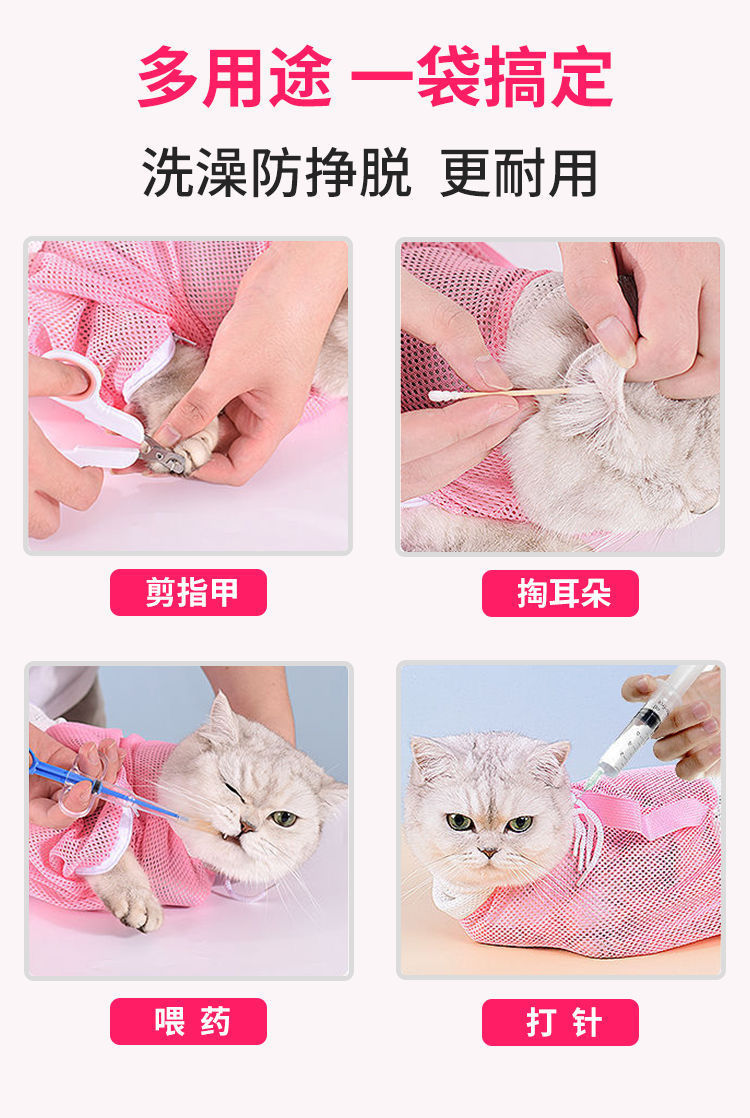 多用途 一袋搞定

洗澡防挣脱 更耐用

剪指甲

掏耳朵

喂 药

打 针