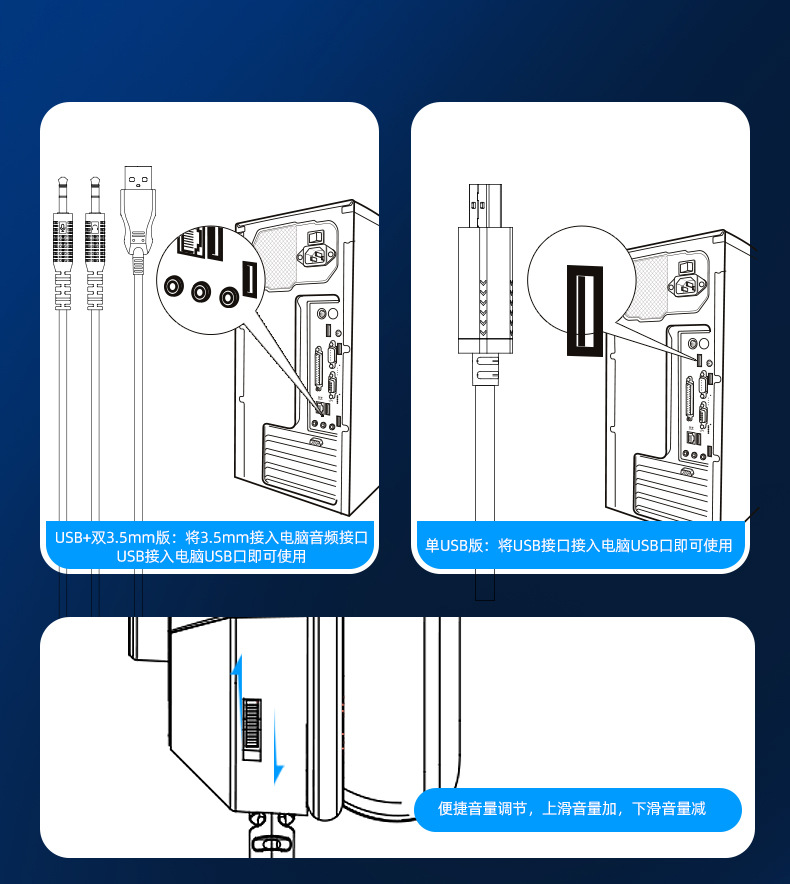 USB+双3.5mm版：将3.5mm接入电脑音频接口
USB接入电脑USB口即可使用

单USB版：将USB接口接入电脑USB口即可使用

便捷音量调节，上滑音量加，下滑音量减