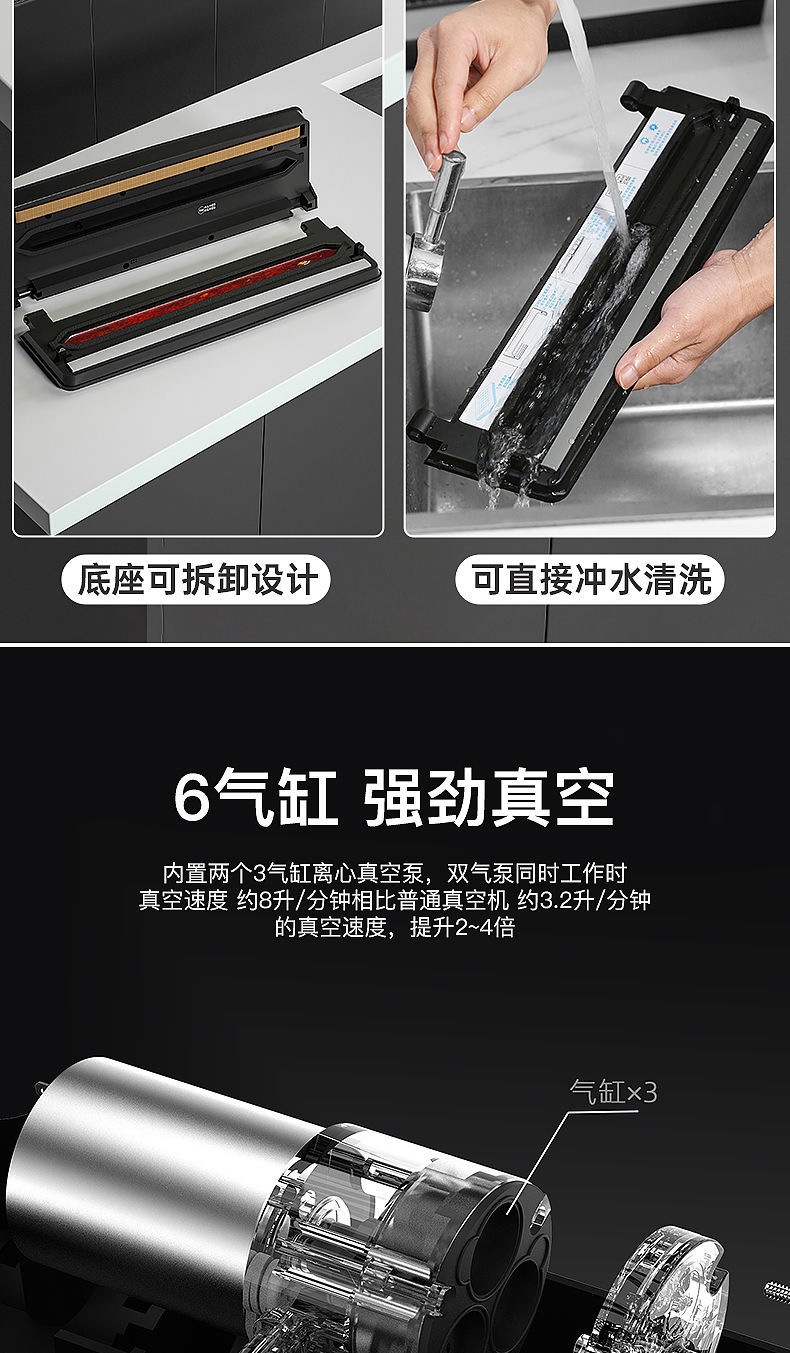 底座可拆卸设计

可直接冲水清洗

6气缸 强劲真空

内置两个3气缸离心真空泵，双气泵同时工作时
真空速度 约8升/分钟相比普通真空机 约3.2升/分钟
的真空速度，提升2~4倍

气缸×3