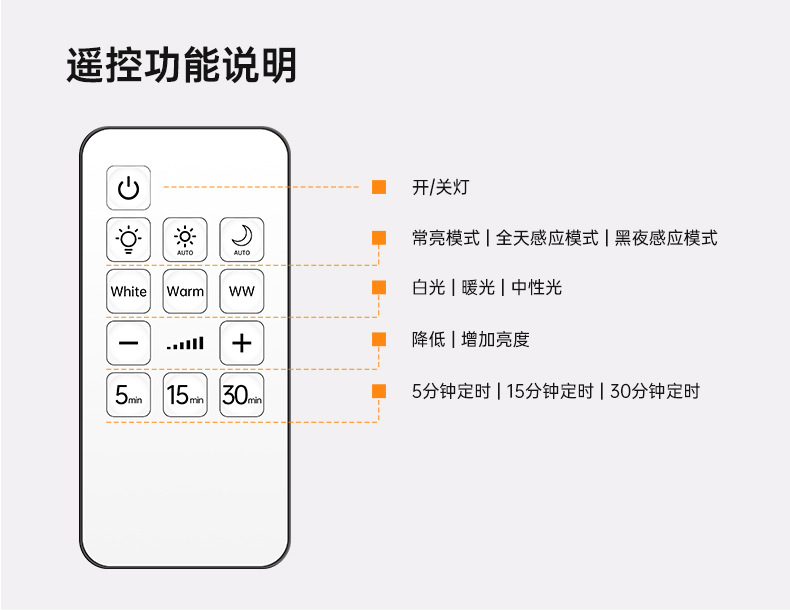 遥控功能说明

AUTO
AUTO

White
Warm
WW

−
+

5min
15min
30min

开/关灯

常亮模式 | 全天感应模式 | 黑夜感应模式

白光 | 暖光 | 中性光

降低 | 增加亮度

5分钟定时 | 15分钟定时 | 30分钟定时