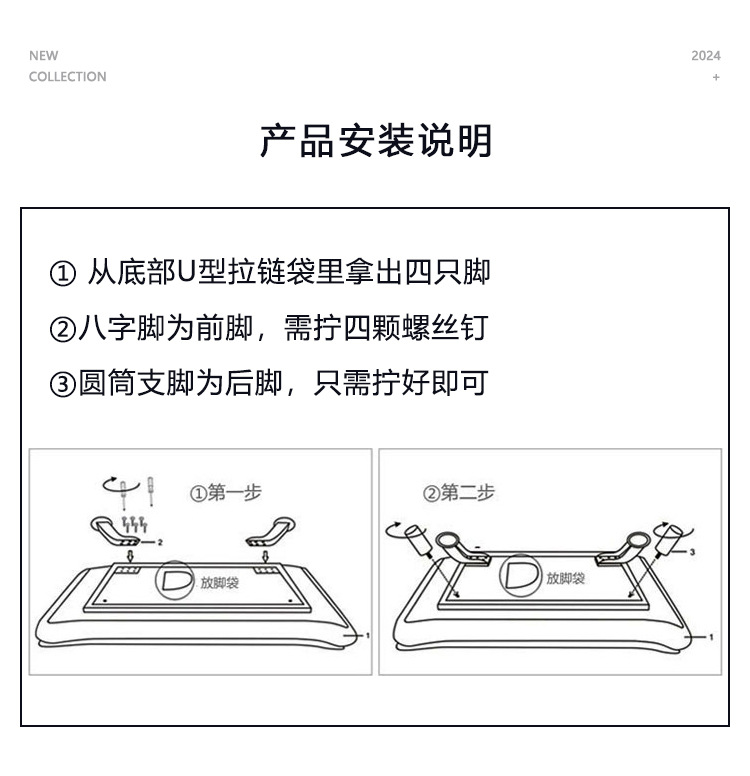 NEW
COLLECTION

2024
+

产品安装说明

① 从底部U型拉链袋里拿出四只脚

②八字脚为前脚，需拧四颗螺丝钉

③圆筒支脚为后脚，只需拧好即可

①第一步

2

放脚袋

1

②第二步

3

放脚袋

1