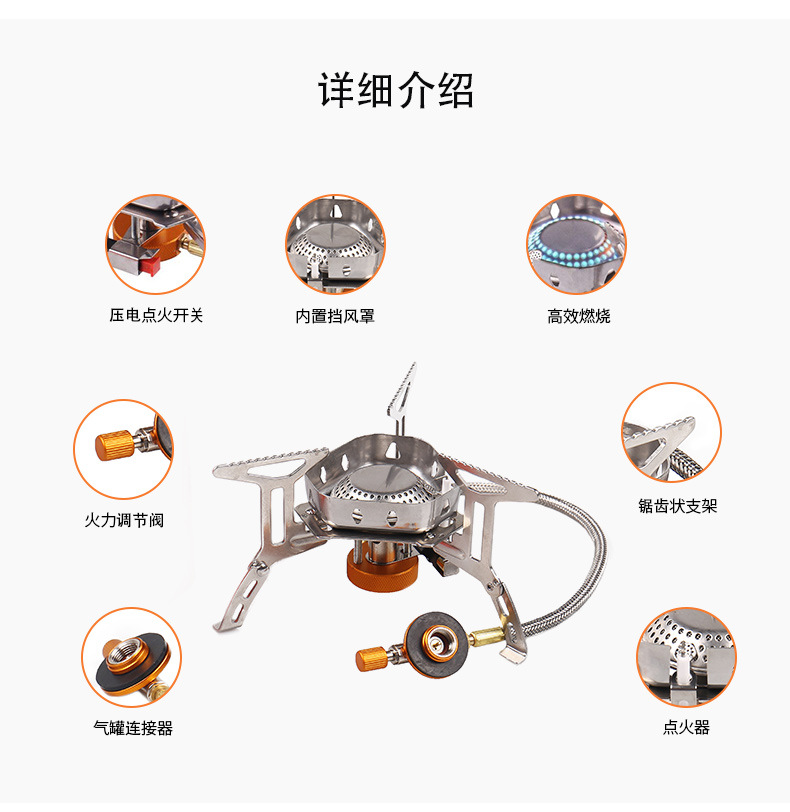 详细介绍

压电点火开关

内置挡风罩

高效燃烧

火力调节阀

锯齿状支架

气罐连接器

点火器