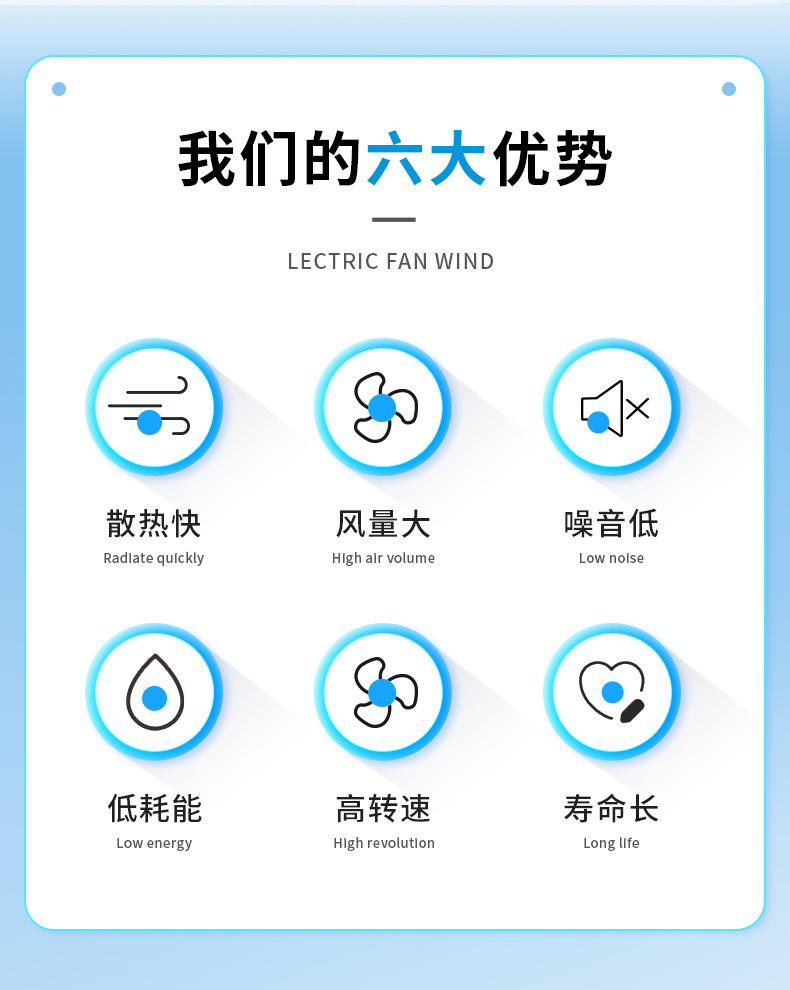 我们的六大优势

LECTRIC FAN WIND

散热快
Radiate quickly

风量大
High air volume

噪音低
Low noise

低耗能
Low energy

高转速
High revolution

寿命长
Long life