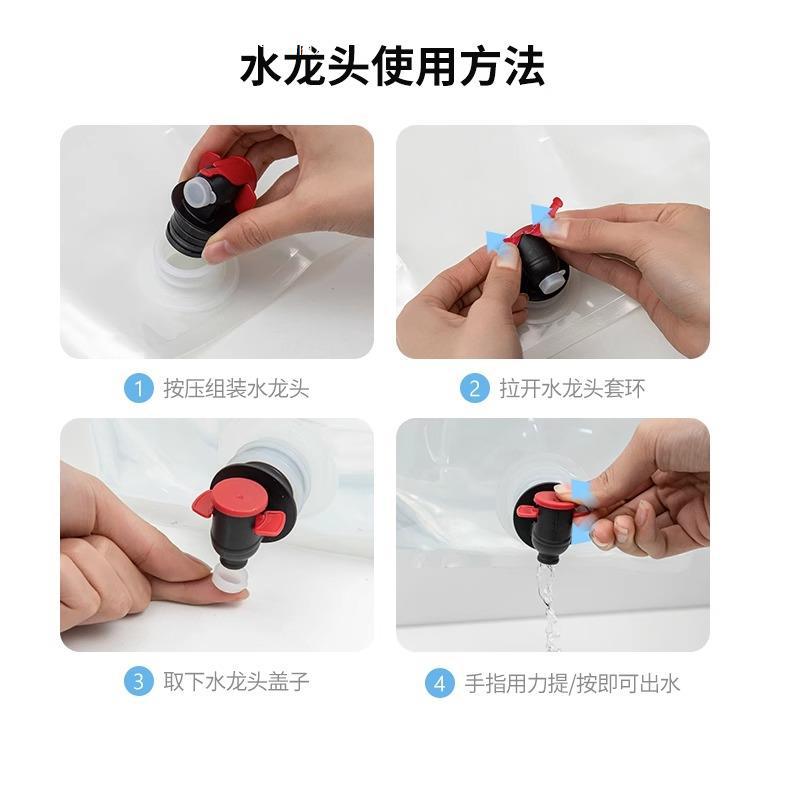 水龙头使用方法

1 按压组装水龙头

2 拉开水龙头套环

3 取下水龙头盖子

4 手指用力提/按即可出水