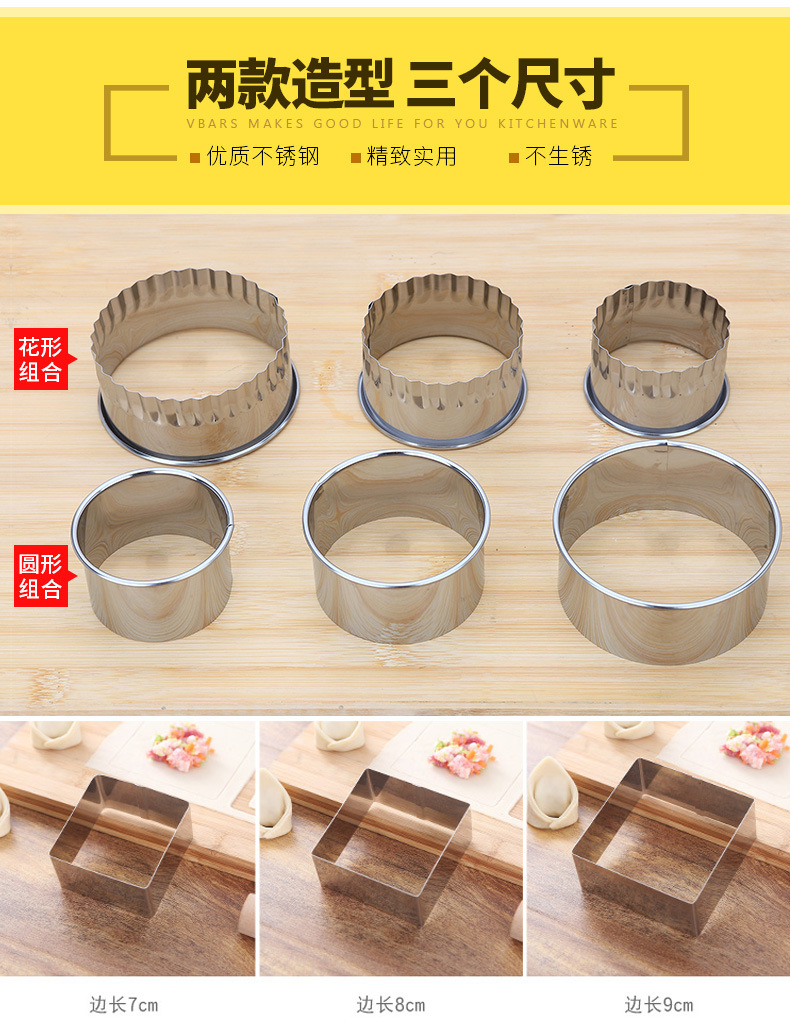 两款造型 三个尺寸

VBARS MAKES GOOD LIFE FOR YOU KITCHENWARE

优质不锈钢 精致实用 不生锈

花形组合

圆形组合

边长7cm

边长8cm

边长9cm