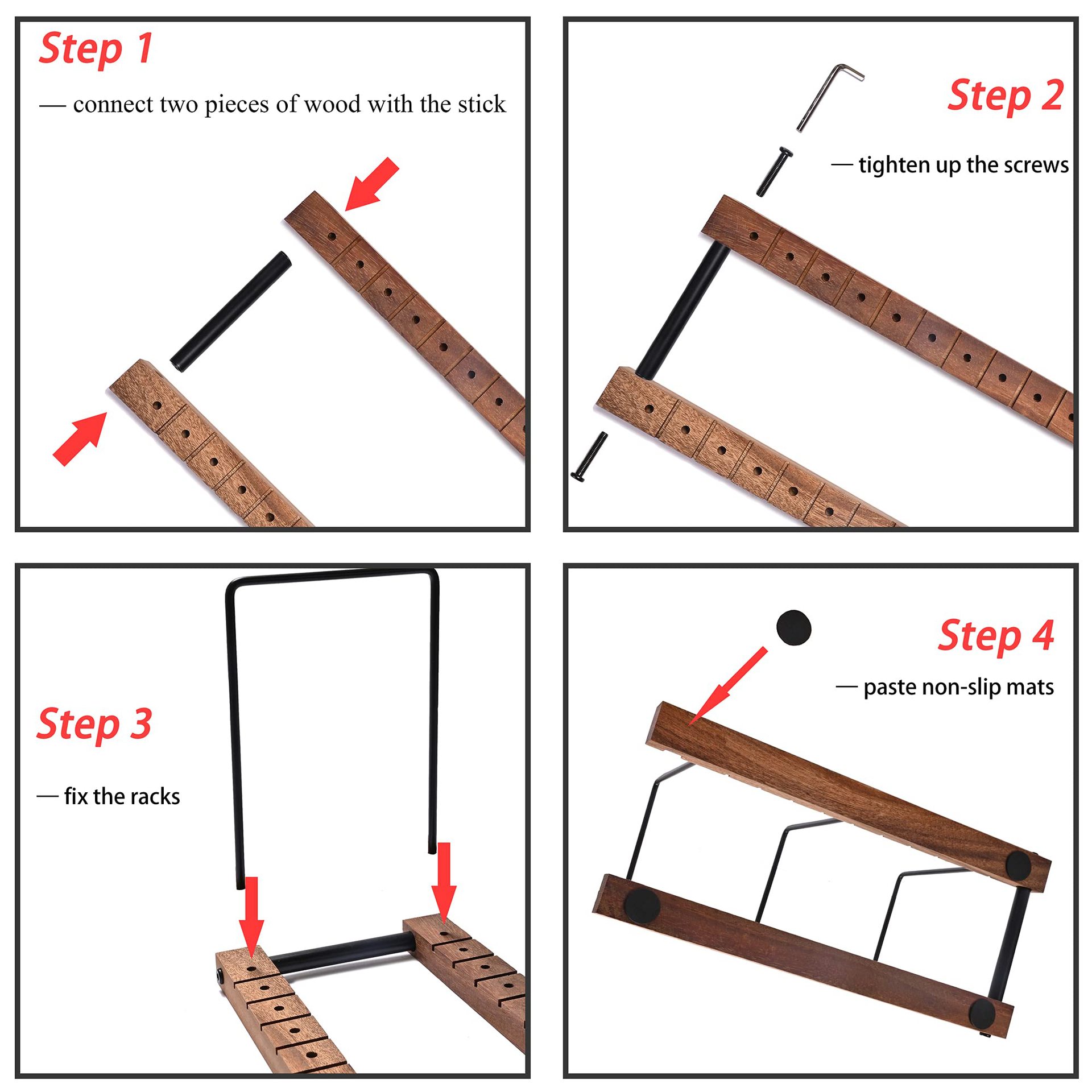 Step 1

— connect two pieces of wood with the stick

Step 2

— tighten up the screws

Step 3

— fix the racks

Step 4

— paste non-slip mats