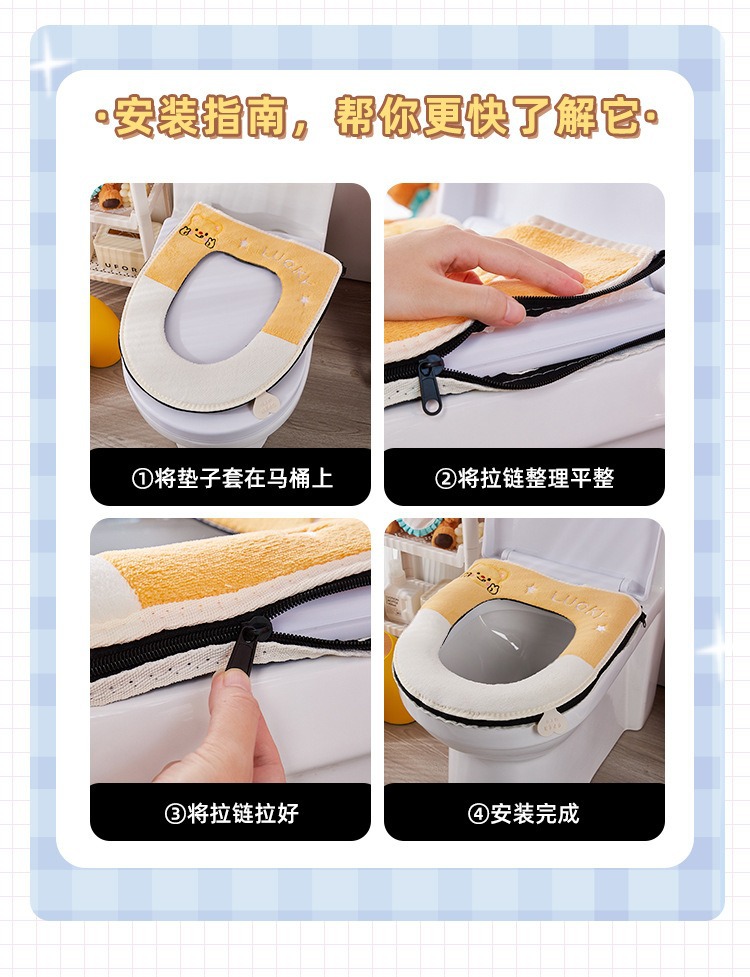 ·安装指南，帮你更快了解它·

LUCKY

①将垫子套在马桶上

②将拉链整理平整

③将拉链拉好

LUCKY

④安装完成