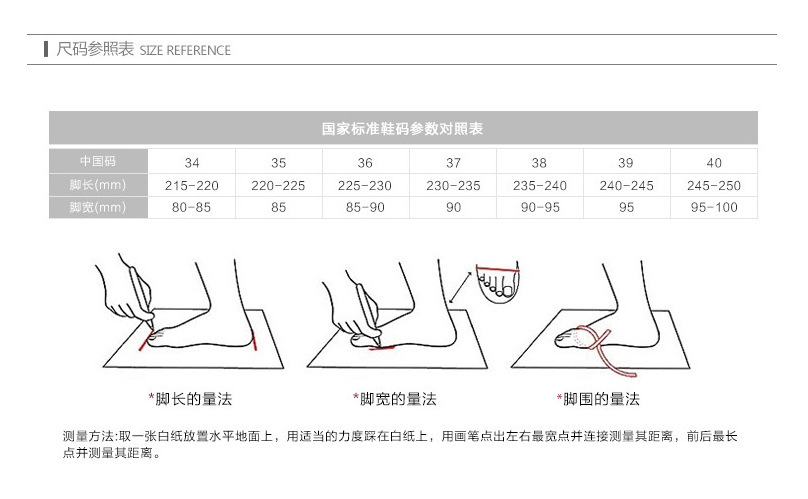 尺码参照表 SIZE REFERENCE

国家标准鞋码参数对照表

| 中国码 | 34 | 35 | 36 | 37 | 38 | 39 | 40 |
|---|---|---|---|---|---|---|---|
| 脚长(mm) | 215-220 | 220-225 | 225-230 | 230-235 | 235-240 | 240-245 | 245-250 |
| 脚宽(mm) | 80-85 | 85 | 85-90 | 90 | 90-95 | 95 | 95-100 |

*脚长的量法

*脚宽的量法

*脚围的量法

测量方法:取一张白纸放置水平地面上，用适当的力度踩在白纸上，用画笔点出左右最宽点并连接测量其距离，前后最长点并测量其距离。