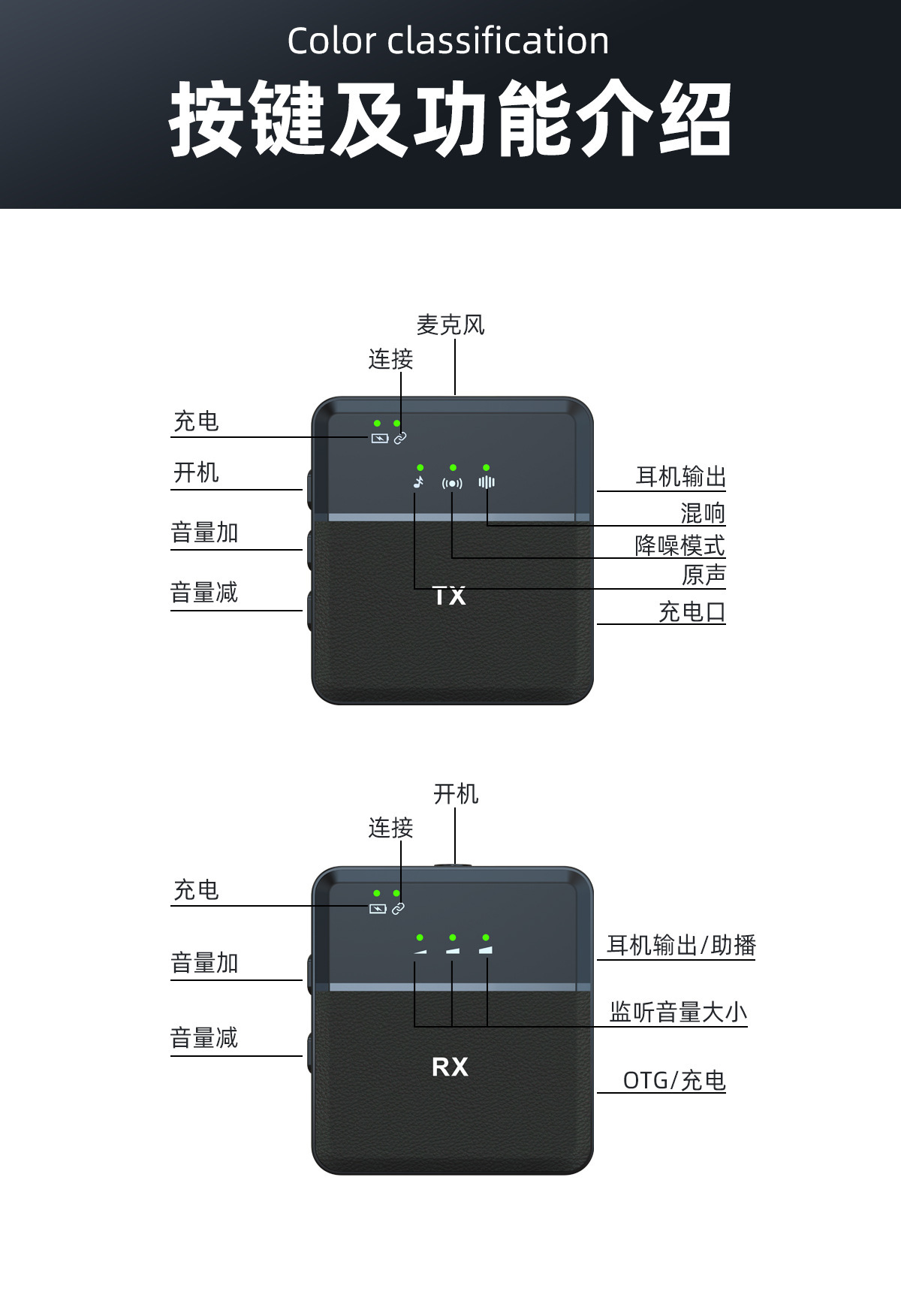 Color classification
按键及功能介绍

麦克风
连接
充电
开机
音量加
音量减
耳机输出
混响
降噪模式
原声
充电口
TX

开机
连接
充电
音量加
音量减
耳机输出/助播
监听音量大小
OTG/充电
RX