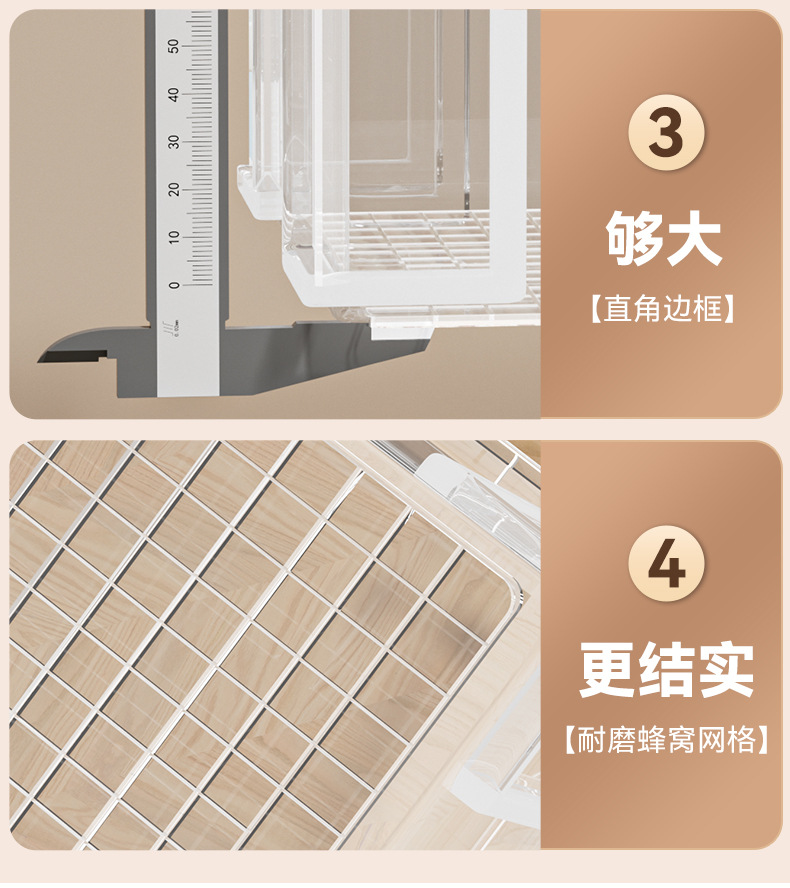 50
40
30
20
10
0

3
够大
【直角边框】

4
更结实
【耐磨蜂窝网格】